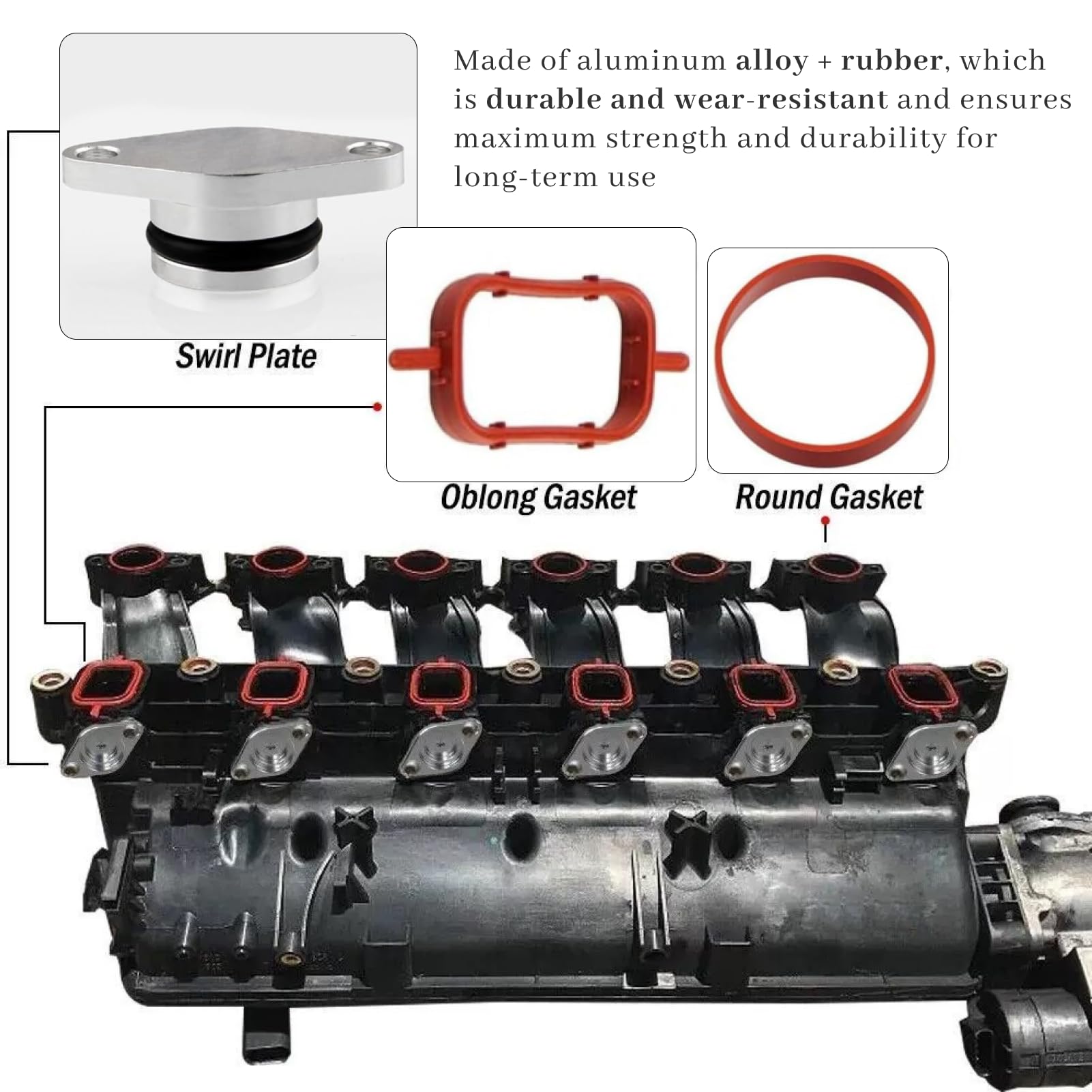 Made of aluminum alloy + rubber, which is durable and wear-resistant and ensures maximum strength and durability for long-term use

Swirl Plate

Oblong Gasket

Round Gasket