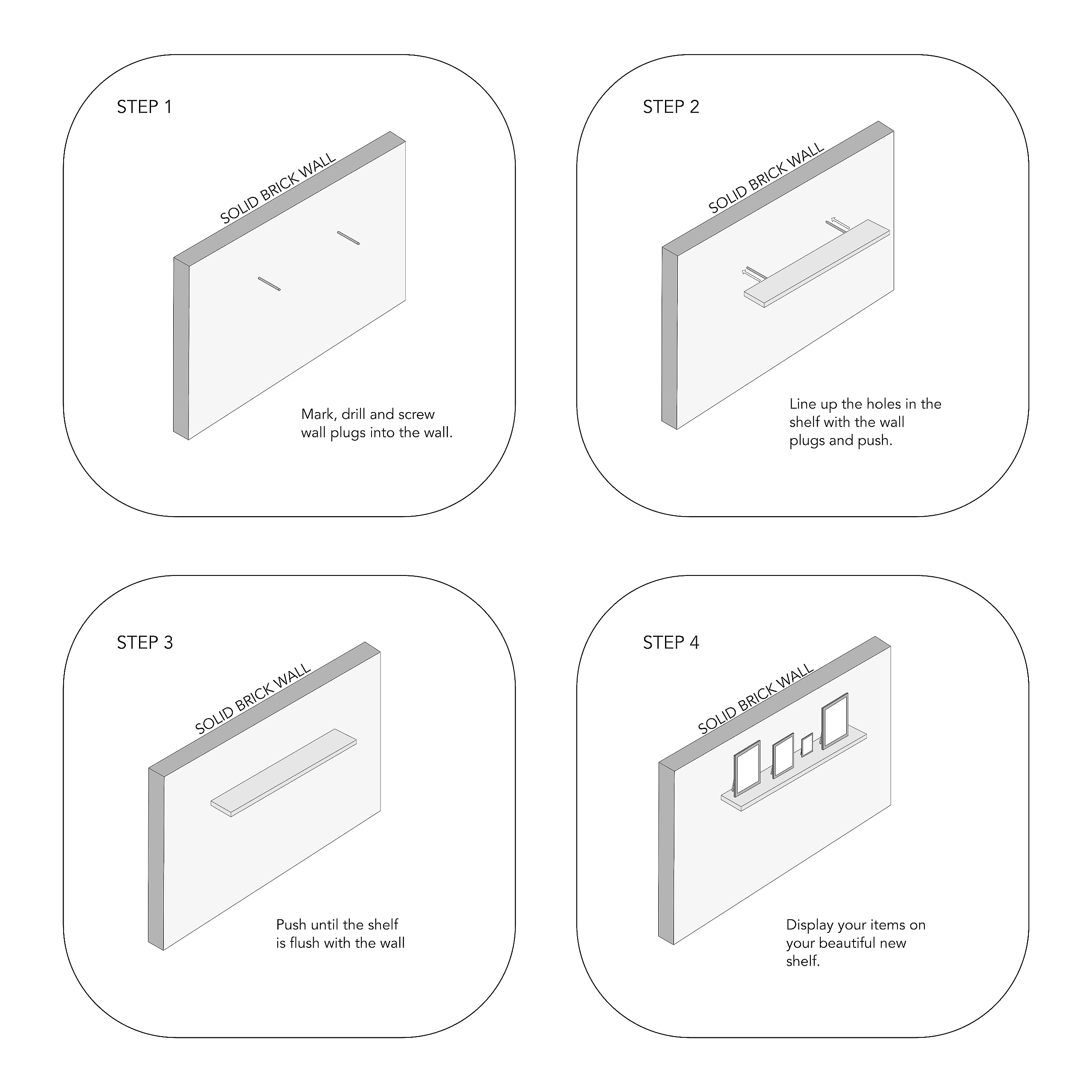 STEP 1

SOLID BRICK WALL

Mark, drill and screw wall plugs into the wall.

STEP 2

SOLID BRICK WALL

Line up the holes in the shelf with the wall plugs and push.

STEP 3

SOLID BRICK WALL

Push until the shelf is flush with the wall

STEP 4

SOLID BRICK WALL

Display your items on your beautiful new shelf.