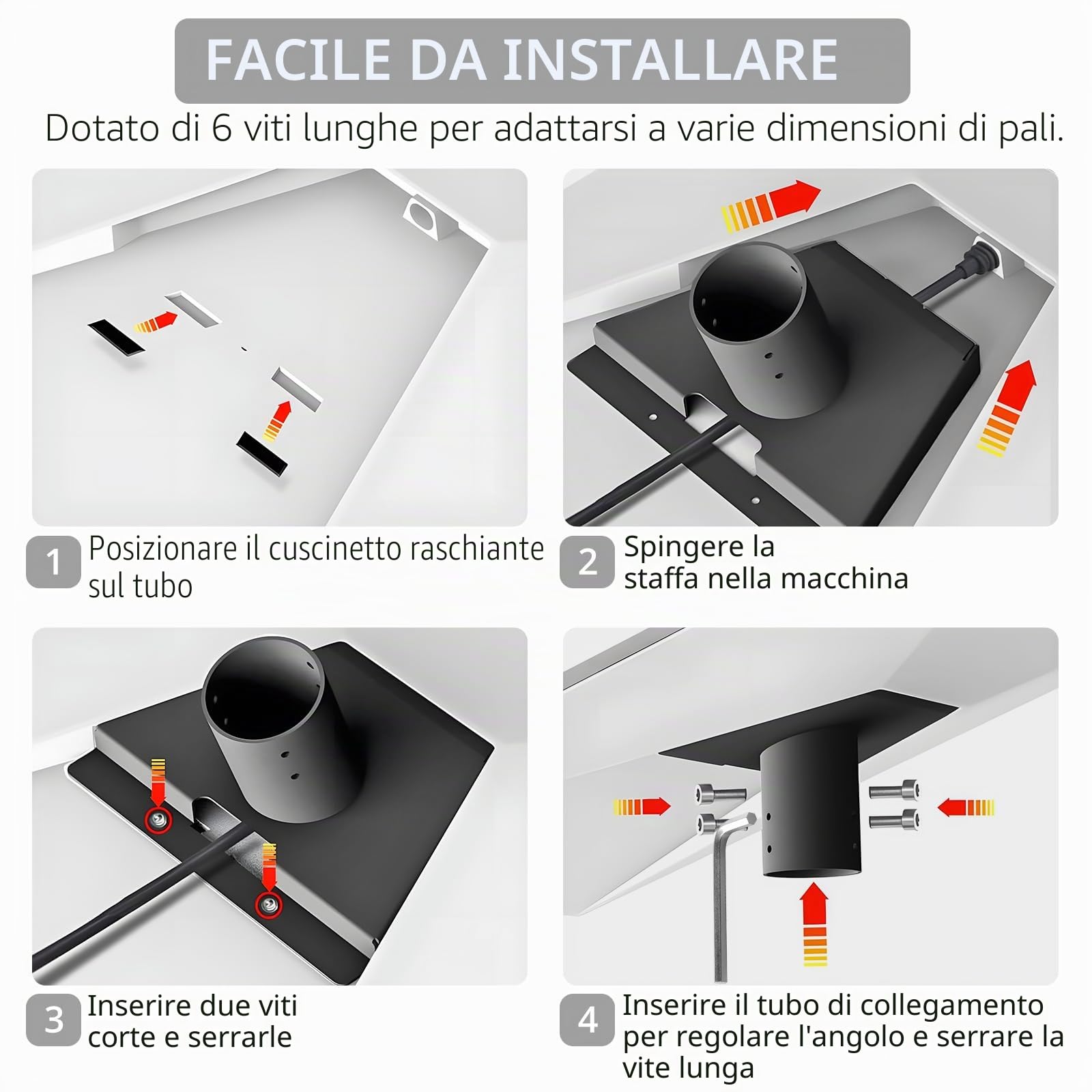 FACILE DA INSTALLARE

Dotato di 6 viti lunghe per adattarsi a varie dimensioni di pali.

1 Posizionare il cuscinetto raschiante sul tubo

2 Spingere la staffa nella macchina

3 Inserire due viti corte e serrarle

4 Inserire il tubo di collegamento per regolare l'angolo e serrare la vite lunga