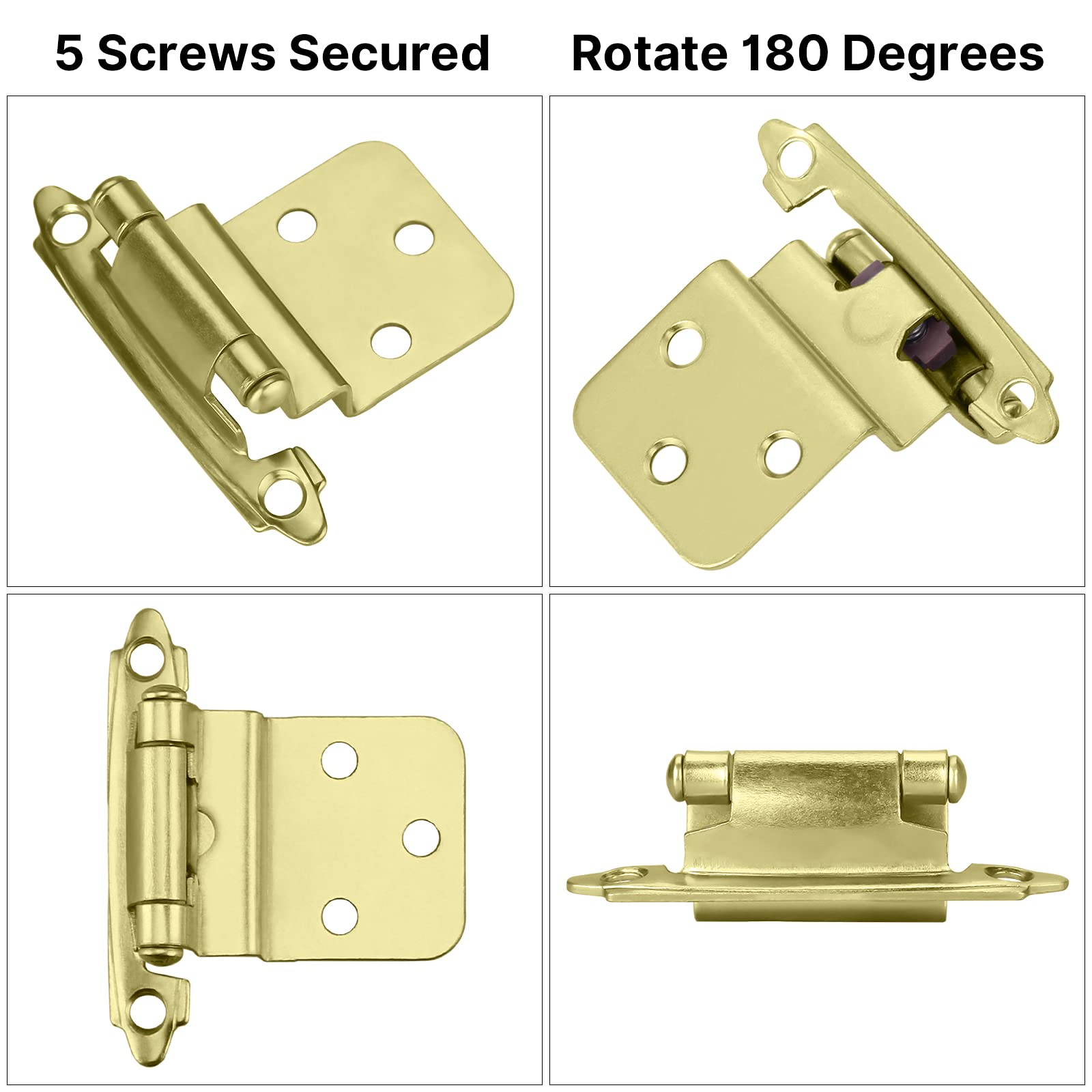 5 Screws Secured

Rotate 180 Degrees