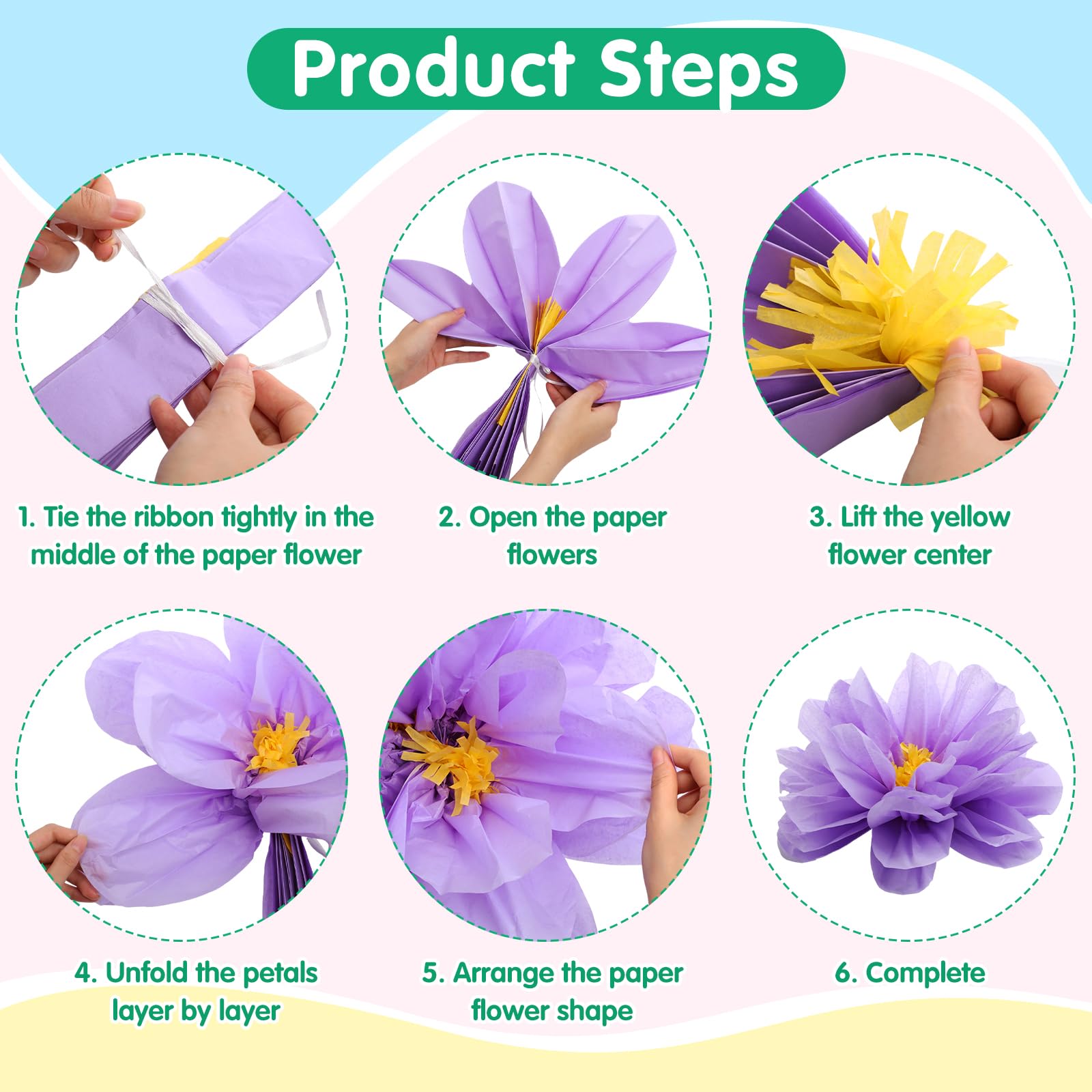 Product Steps

1. Tie the ribbon tightly in the middle of the paper flower

2. Open the paper flowers

3. Lift the yellow flower center

4. Unfold the petals layer by layer

5. Arrange the paper flower shape

6. Complete