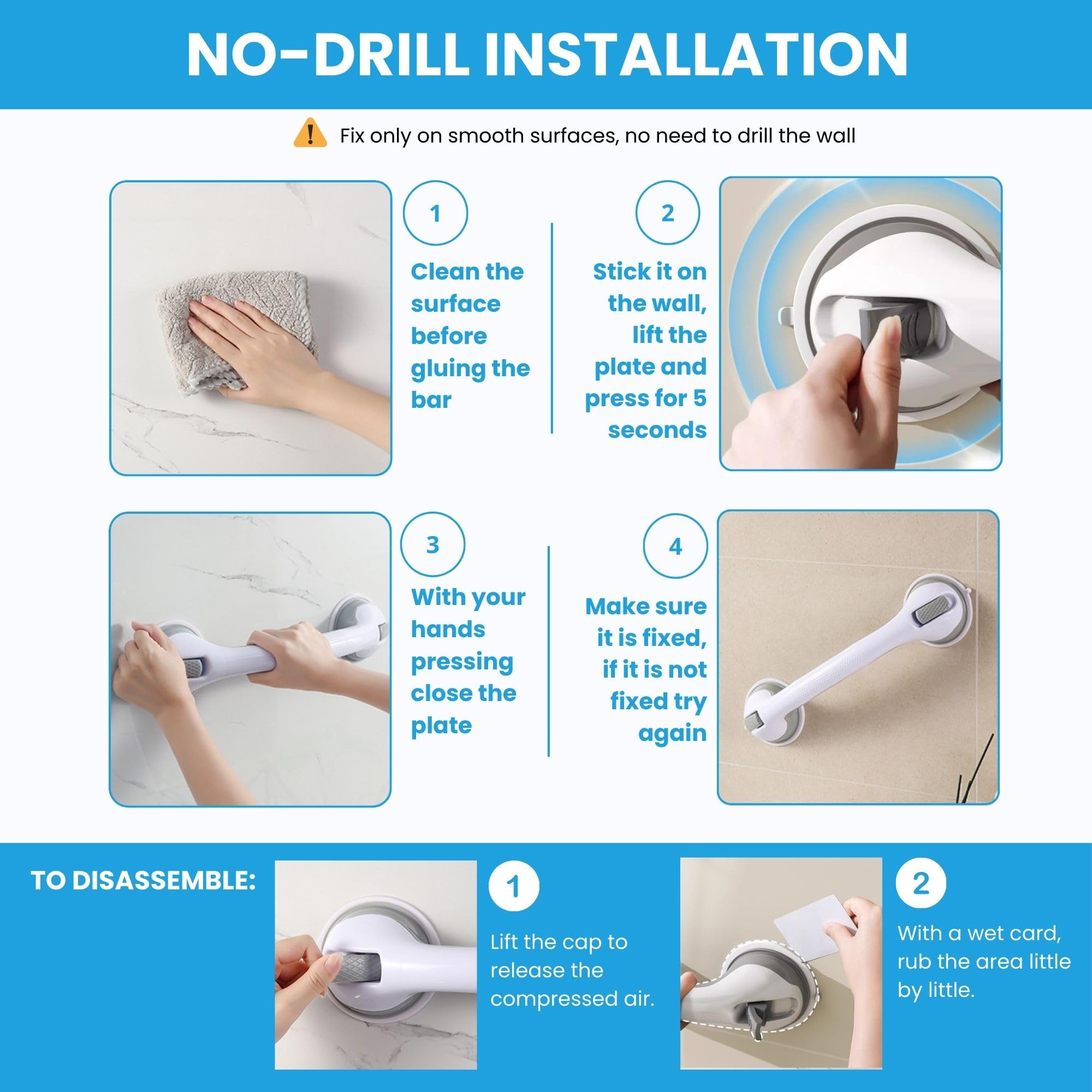 NO-DRILL INSTALLATION

Fix only on smooth surfaces, no need to drill the wall

1

Clean the surface before gluing the bar

2

Stick it on the wall, lift the plate and press for 5 seconds

3

With your hands pressing close the plate

4

Make sure it is fixed, if it is not fixed try again

TO DISASSEMBLE:

1

Lift the cap to release the compressed air.

2

With a wet card, rub the area little by little.