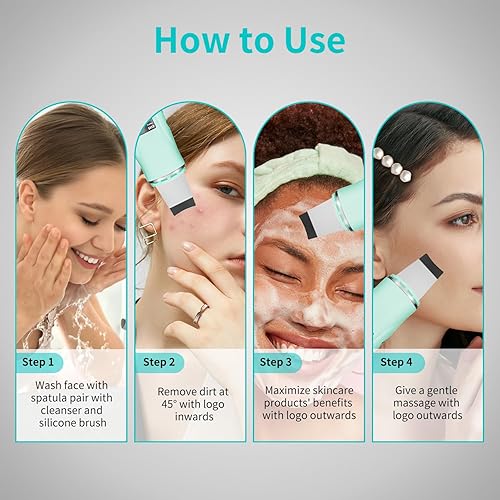 How to Use

Step 1

Wash face with spatula pair with cleanser and silicone brush

Step 2

Remove dirt at 45° with logo inwards

Step 3

Maximize skincare products' benefits with logo outwards

Step 4

Give a gentle massage with logo outwards