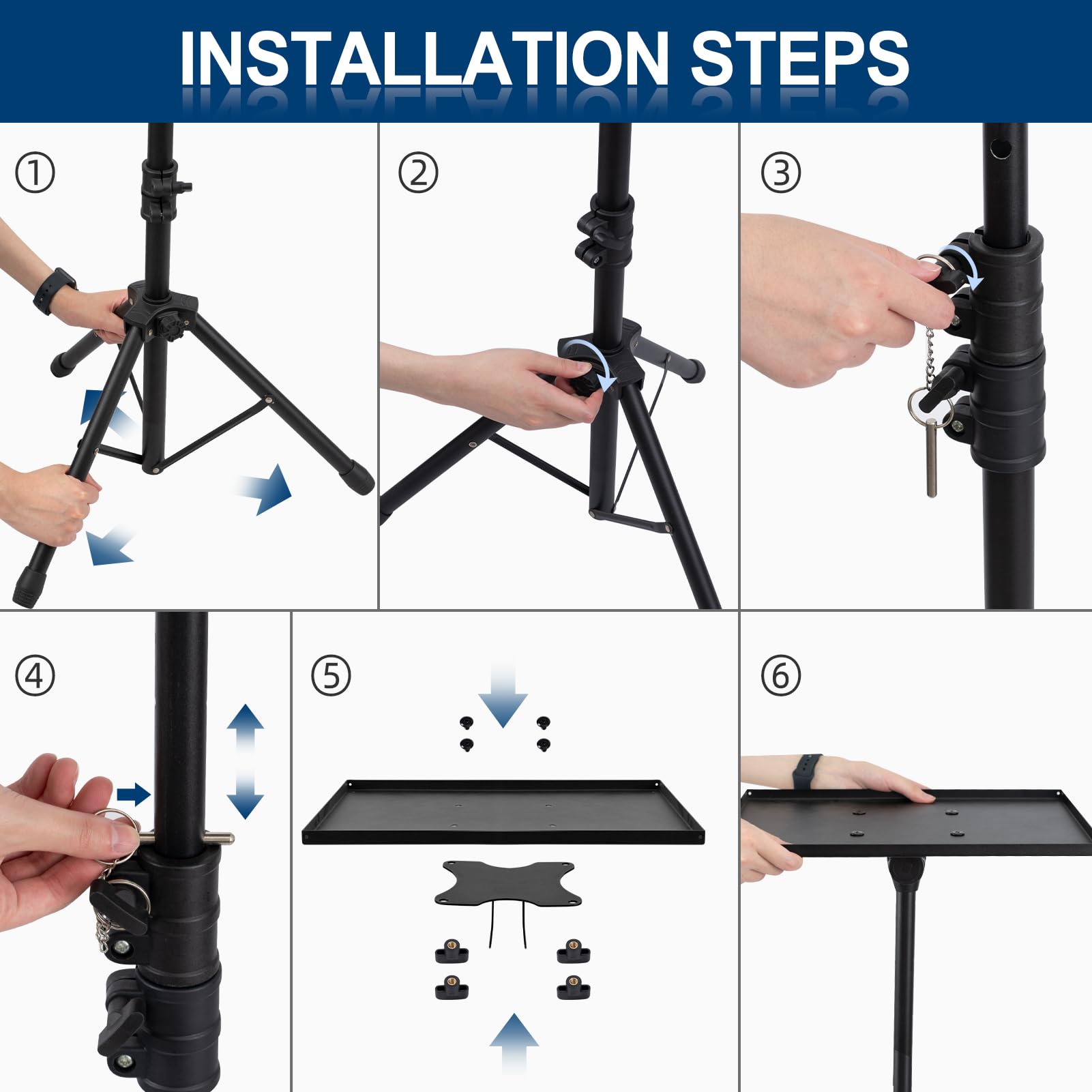 INSTALLATION STEPS

①

②

③

④

⑤

⑥