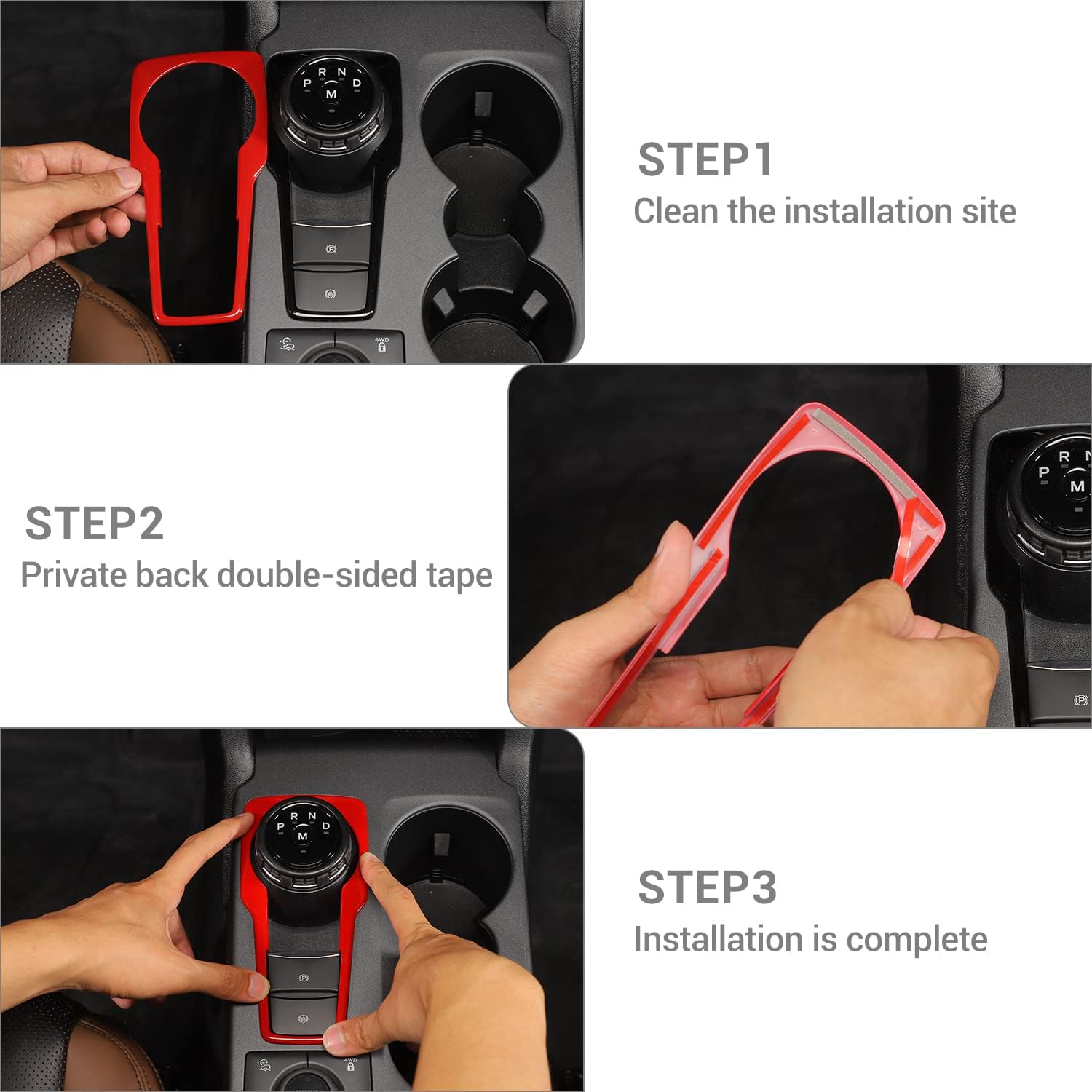 P R N D
M
4WD

STEP1
Clean the installation site

STEP2
Private back double-sided tape

P R N
M

P R N D
M
4WD

STEP3
Installation is complete