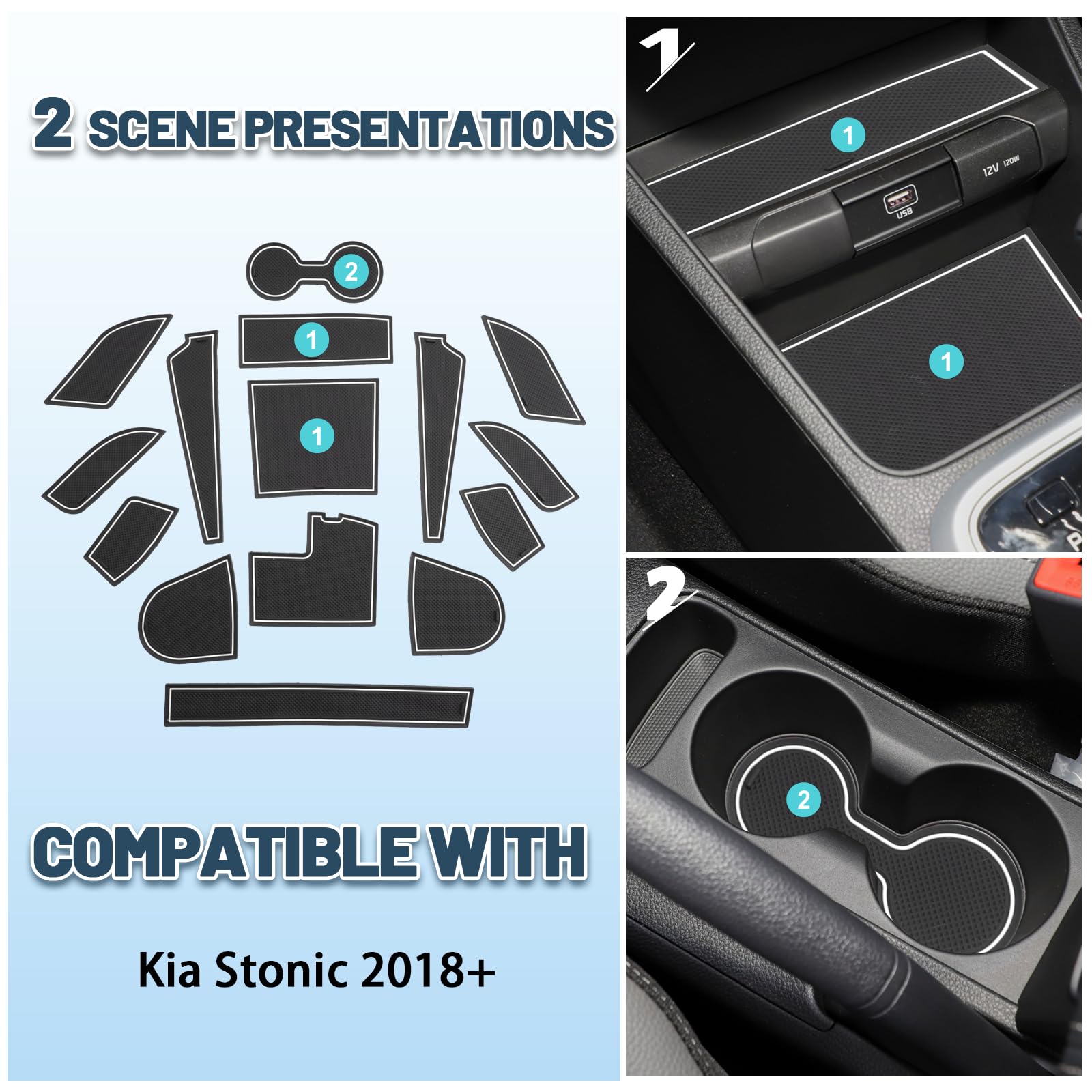 2 SCENE PRESENTATIONS

2

1

1

COMPATIBLE WITH

Kia Stonic 2018+

1

1

12V 120W

USB

1

2

2