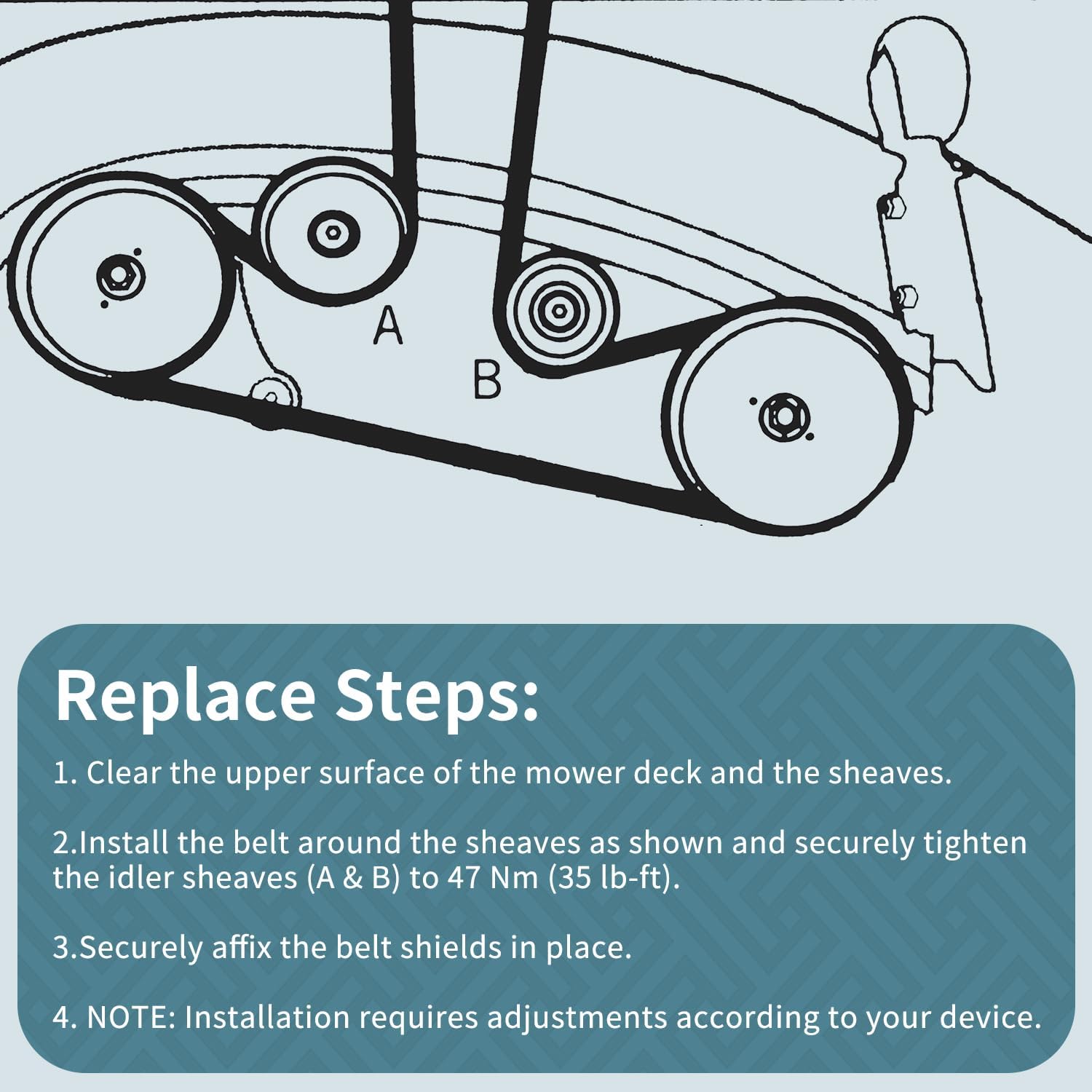 A

B

Replace Steps:

1. Clear the upper surface of the mower deck and the sheaves.

2.Install the belt around the sheaves as shown and securely tighten the idler sheaves (A & B) to 47 Nm (35 lb-ft).

3.Securely affix the belt shields in place.

4. NOTE: Installation requires adjustments according to your device.