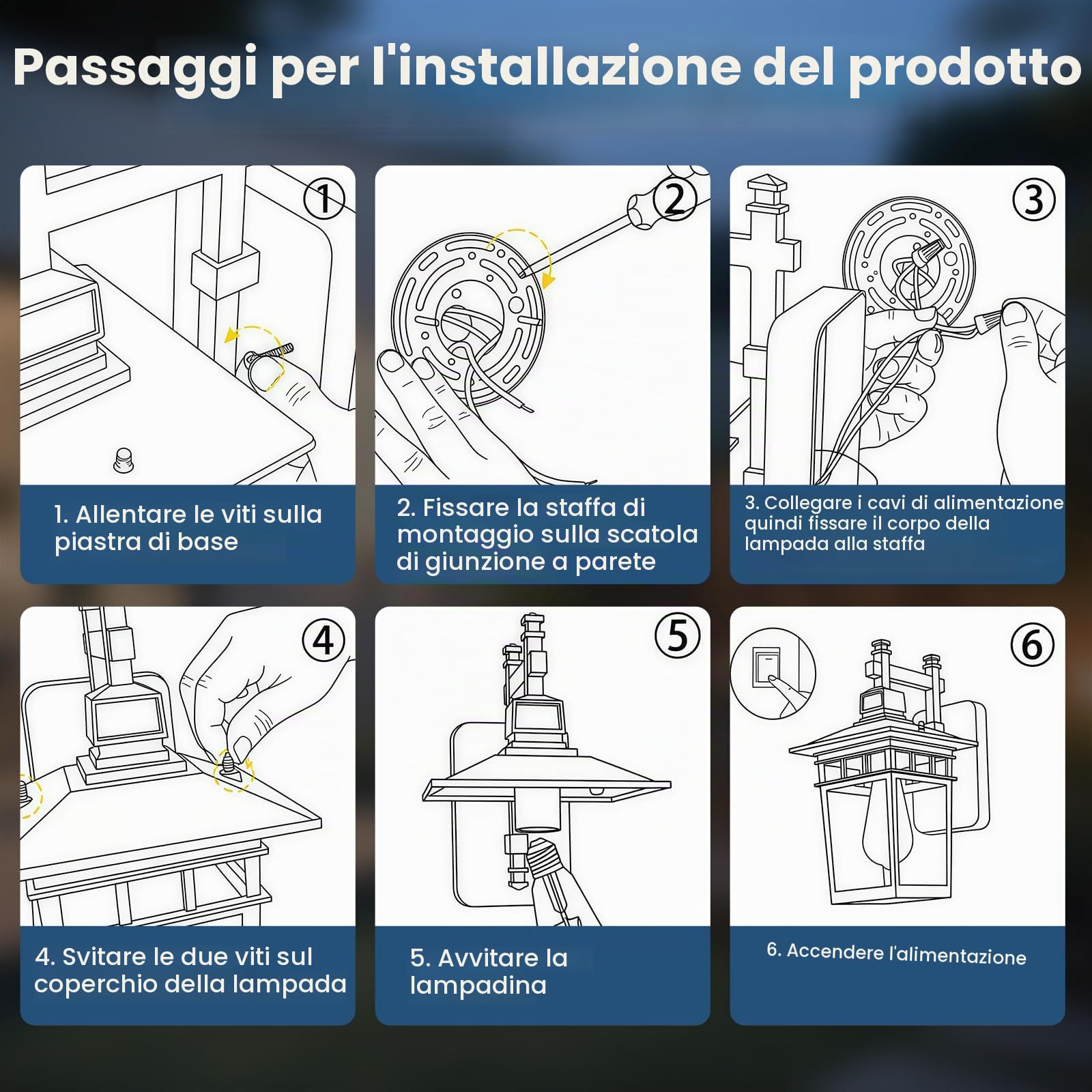 Passaggi per l'installazione del prodotto

①

1. Allentare le viti sulla piastra di base

②

2. Fissare la staffa di montaggio sulla scatola di giunzione a parete

③

3. Collegare i cavi di alimentazione quindi fissare il corpo della lampada alla staffa

④

4. Svitare le due viti sul coperchio della lampada

⑤

5. Avvitare la lampadina

⑥

6. Accendere l'alimentazione