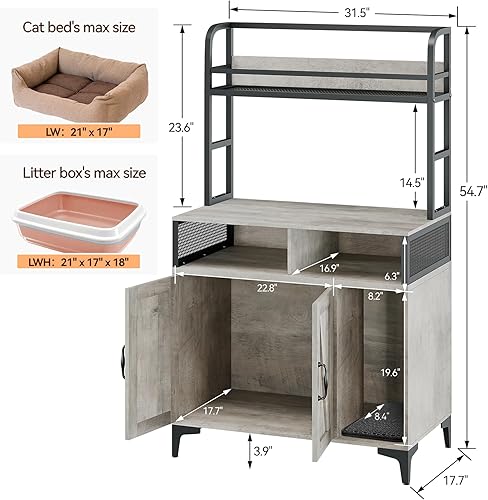 Cat bed's max size

LW: 21" x 17"

Litter box's max size

LWH: 21" x 17" x 18"

31.5"

23.6"

14.5"

54.7"

16.9"

6.3"

22.8"

8.2"

19.6"

17.7"

8.4"

3.9"

17.7"