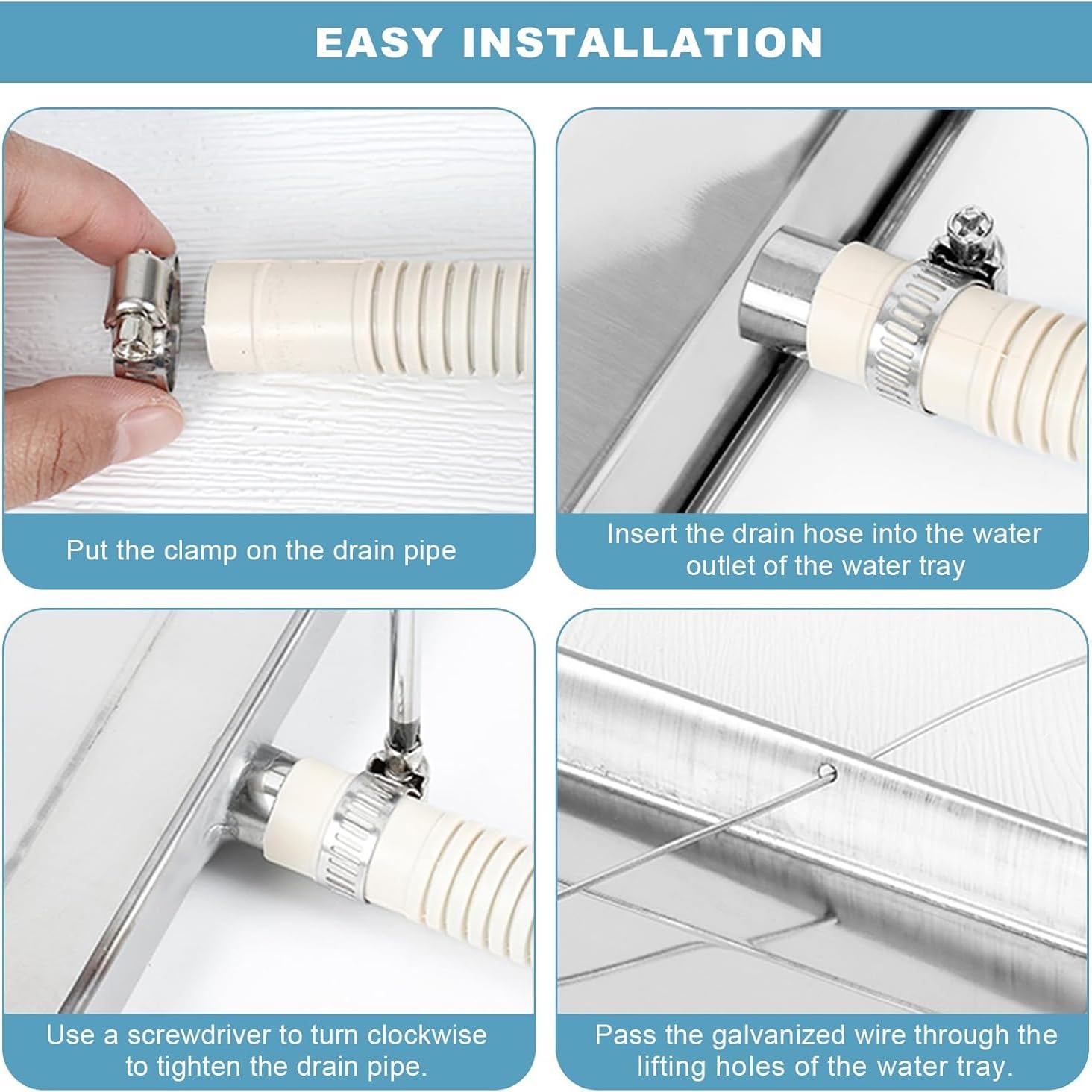 EASY INSTALLATION

Put the clamp on the drain pipe

Insert the drain hose into the water outlet of the water tray

Use a screwdriver to turn clockwise to tighten the drain pipe.

Pass the galvanized wire through the lifting holes of the water tray.