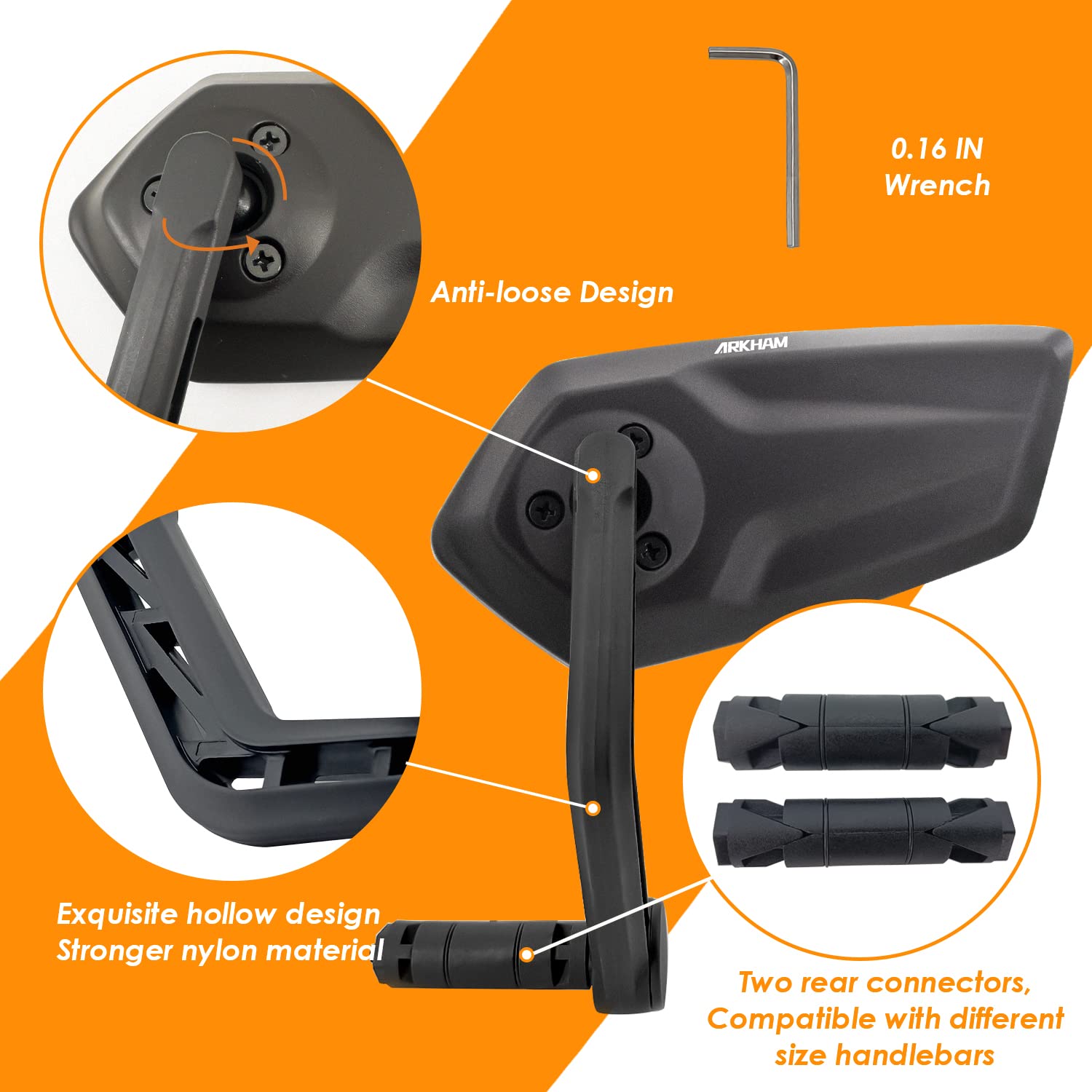 0.16 IN
Wrench

Anti-loose Design

ARKHAM

Exquisite hollow design
Stronger nylon material

Two rear connectors,
Compatible with different
size handlebars