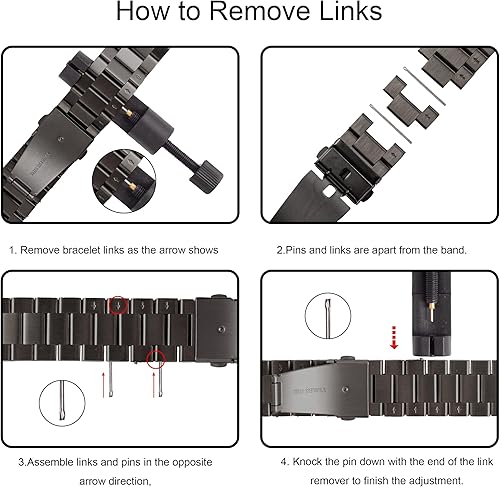 How to Remove Links

1. Remove bracelet links as the arrow shows

2.Pins and links are apart from the band.

3.Assemble links and pins in the opposite arrow direction,

4. Knock the pin down with the end of the link remover to finish the adjustment.