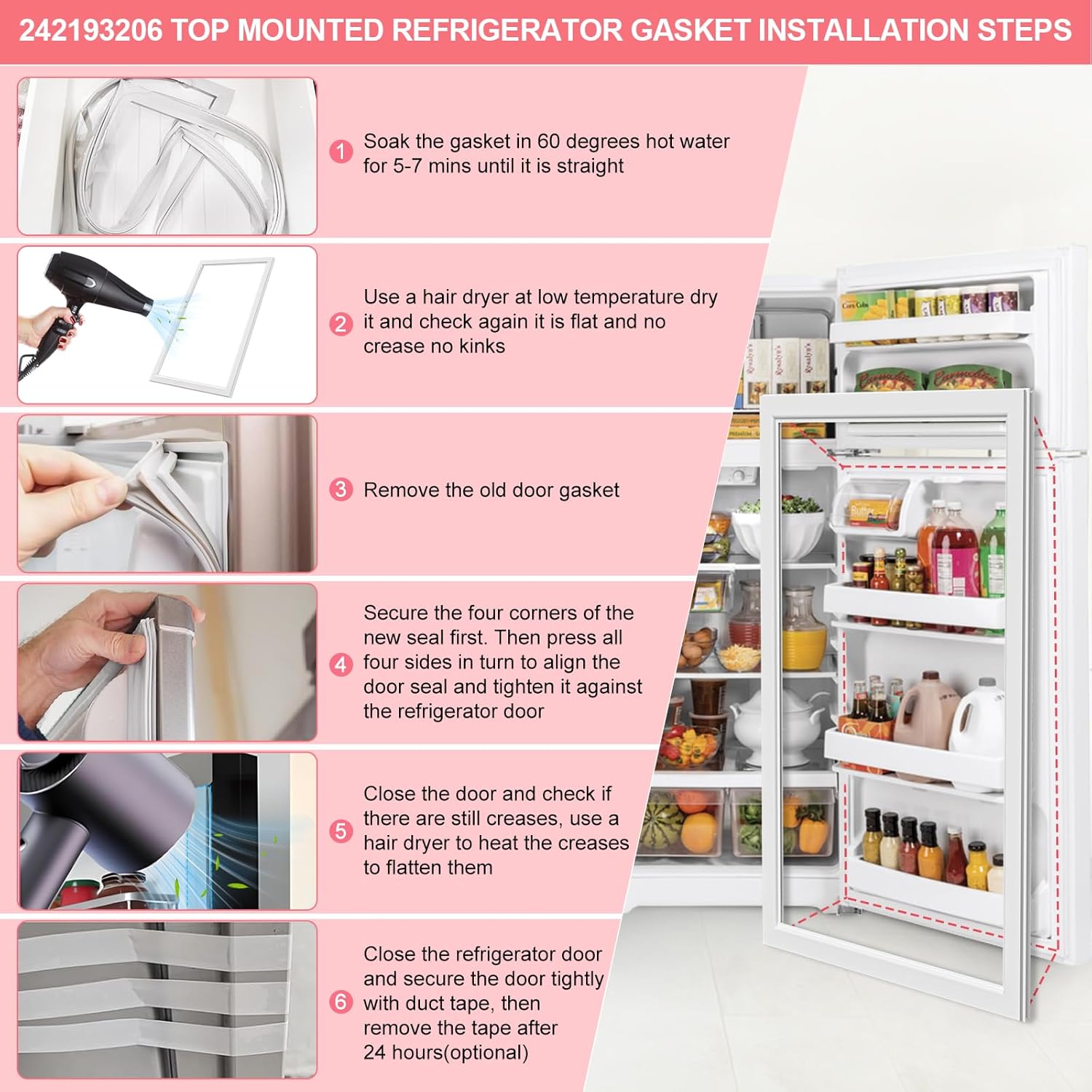 242193206 TOP MOUNTED REFRIGERATOR GASKET INSTALLATION STEPS

1 Soak the gasket in 60 degrees hot water for 5-7 mins until it is straight

2 Use a hair dryer at low temperature dry it and check again it is flat and no crease no kinks

3 Remove the old door gasket

4 Secure the four corners of the new seal first. Then press all four sides in turn to align the door seal and tighten it against the refrigerator door

5 Close the door and check if there are still creases, use a hair dryer to heat the creases to flatten them

6 Close the refrigerator door and secure the door tightly with duct tape, then remove the tape after 24 hours(optional)