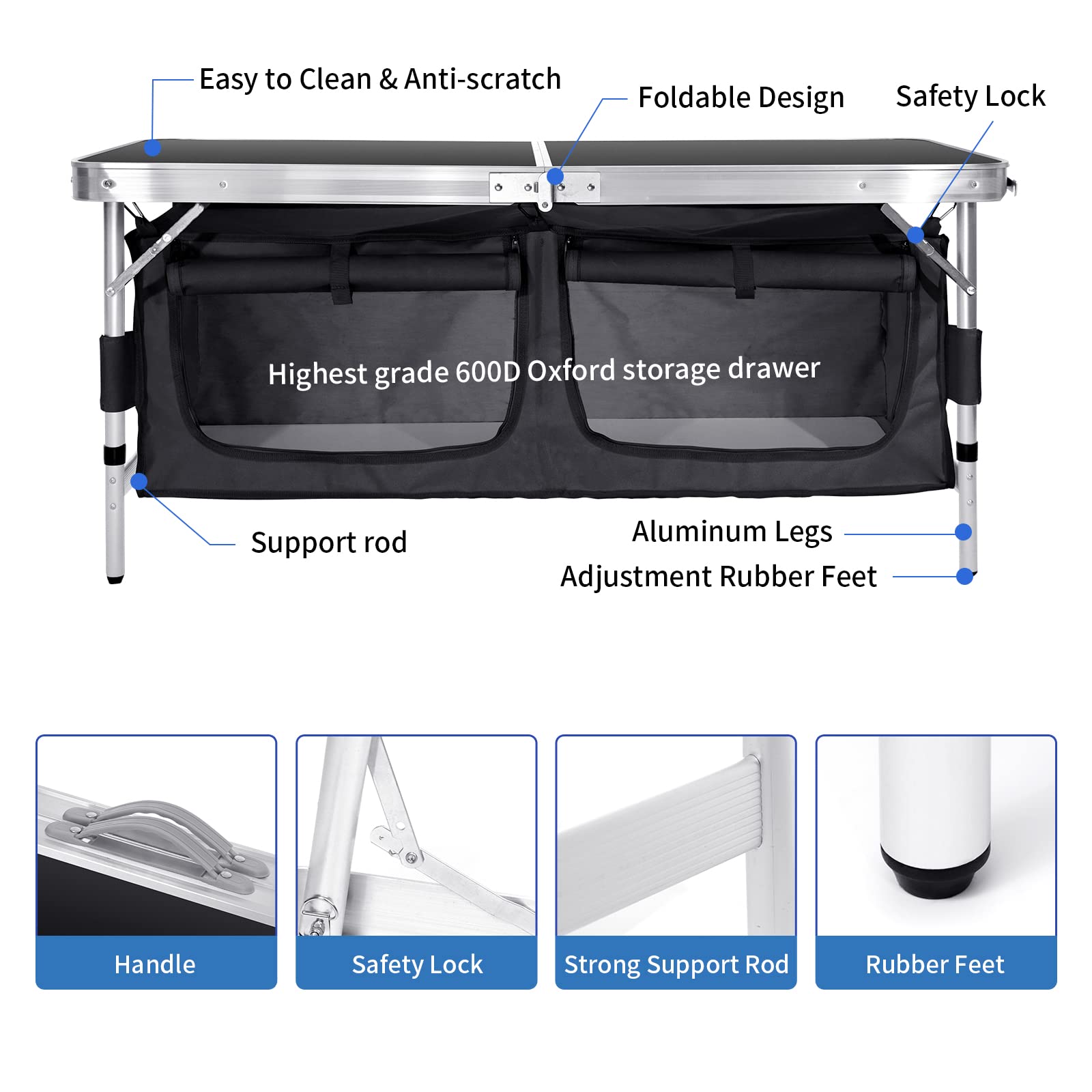 Easy to Clean & Anti-scratch

Foldable Design

Safety Lock

Highest grade 600D Oxford storage drawer

Support rod

Aluminum Legs

Adjustment Rubber Feet

Handle

Safety Lock

Strong Support Rod

Rubber Feet