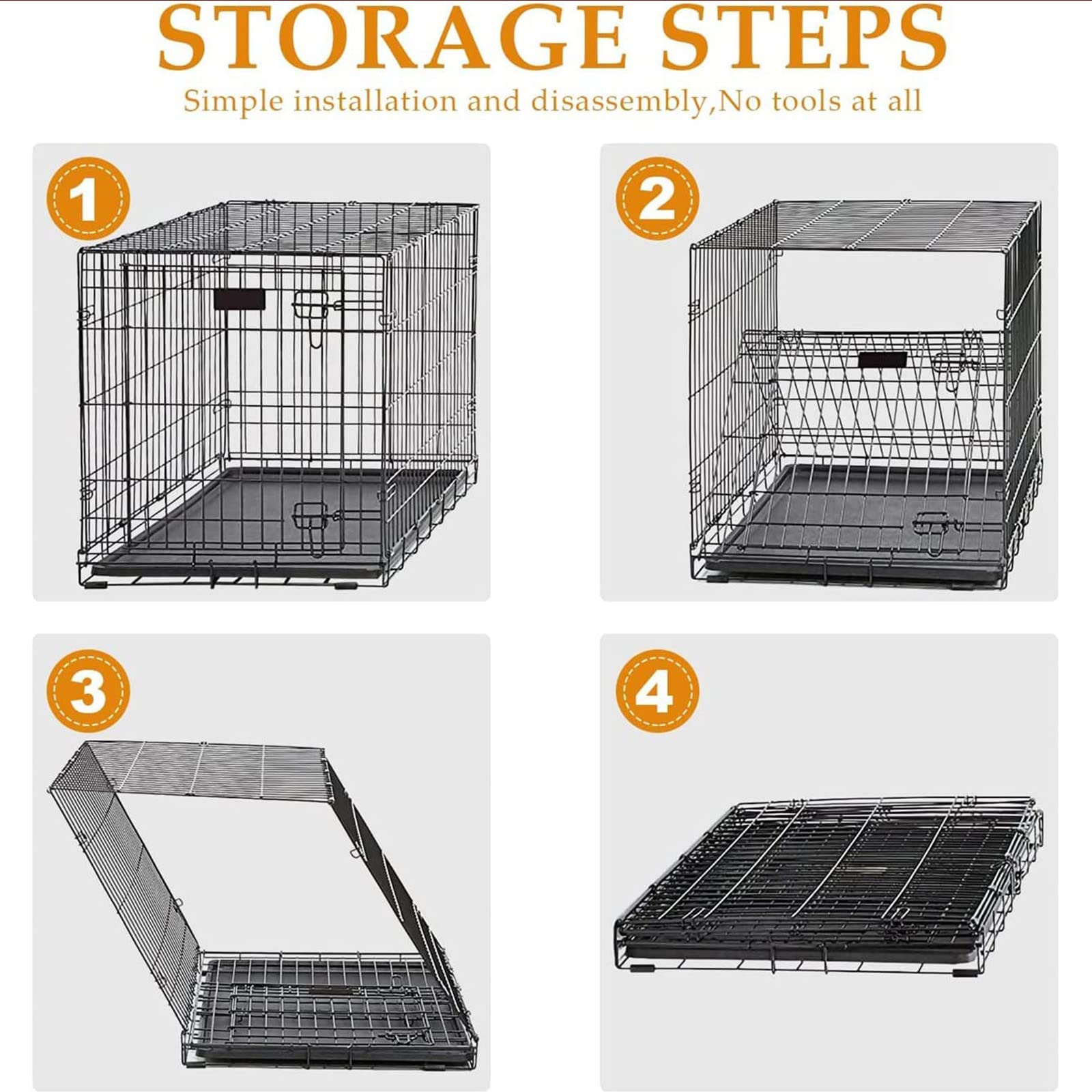 STORAGE STEPS

Simple installation and disassembly,No tools at all

1

2

3

4