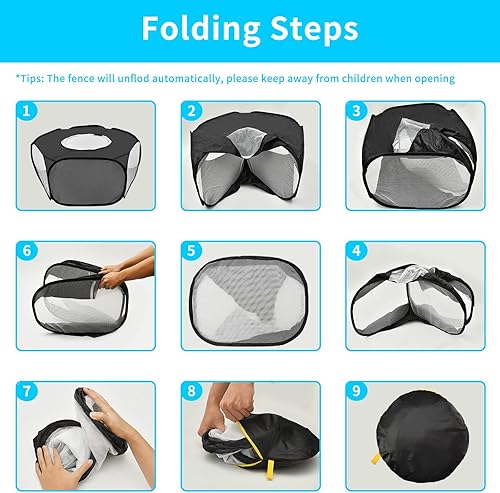 Folding Steps

*Tips: The fence will unflod automatically, please keep away from children when opening

1

2

3

6

5

4

7

8

9