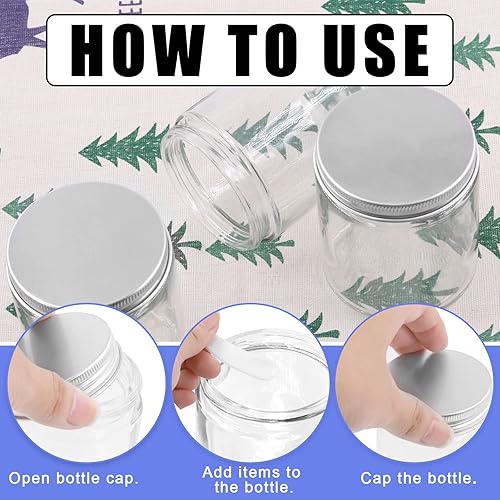 HOW TO USE

Open bottle cap.

Add items to the bottle.

Cap the bottle.