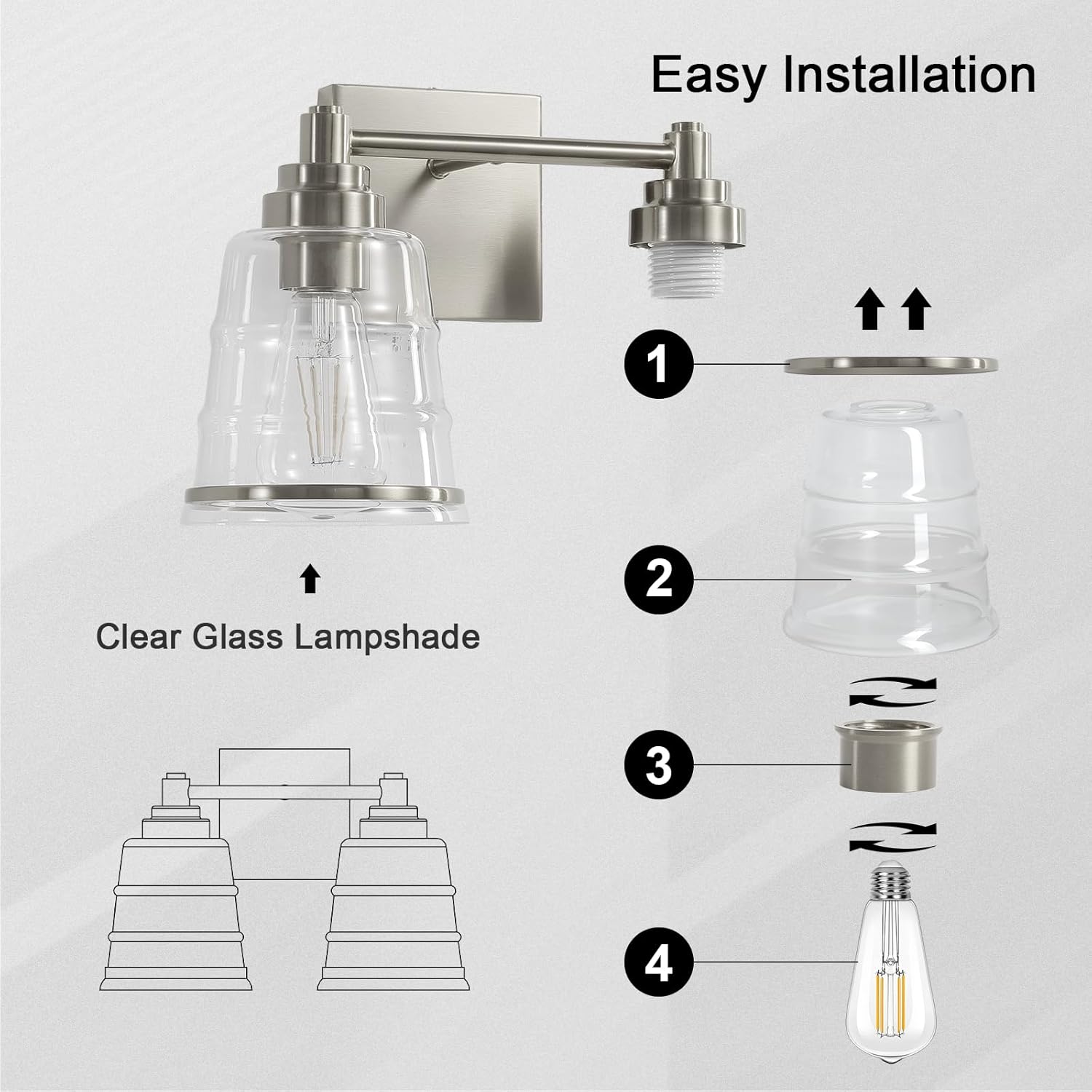 Easy Installation

Clear Glass Lampshade

1

2

3

4