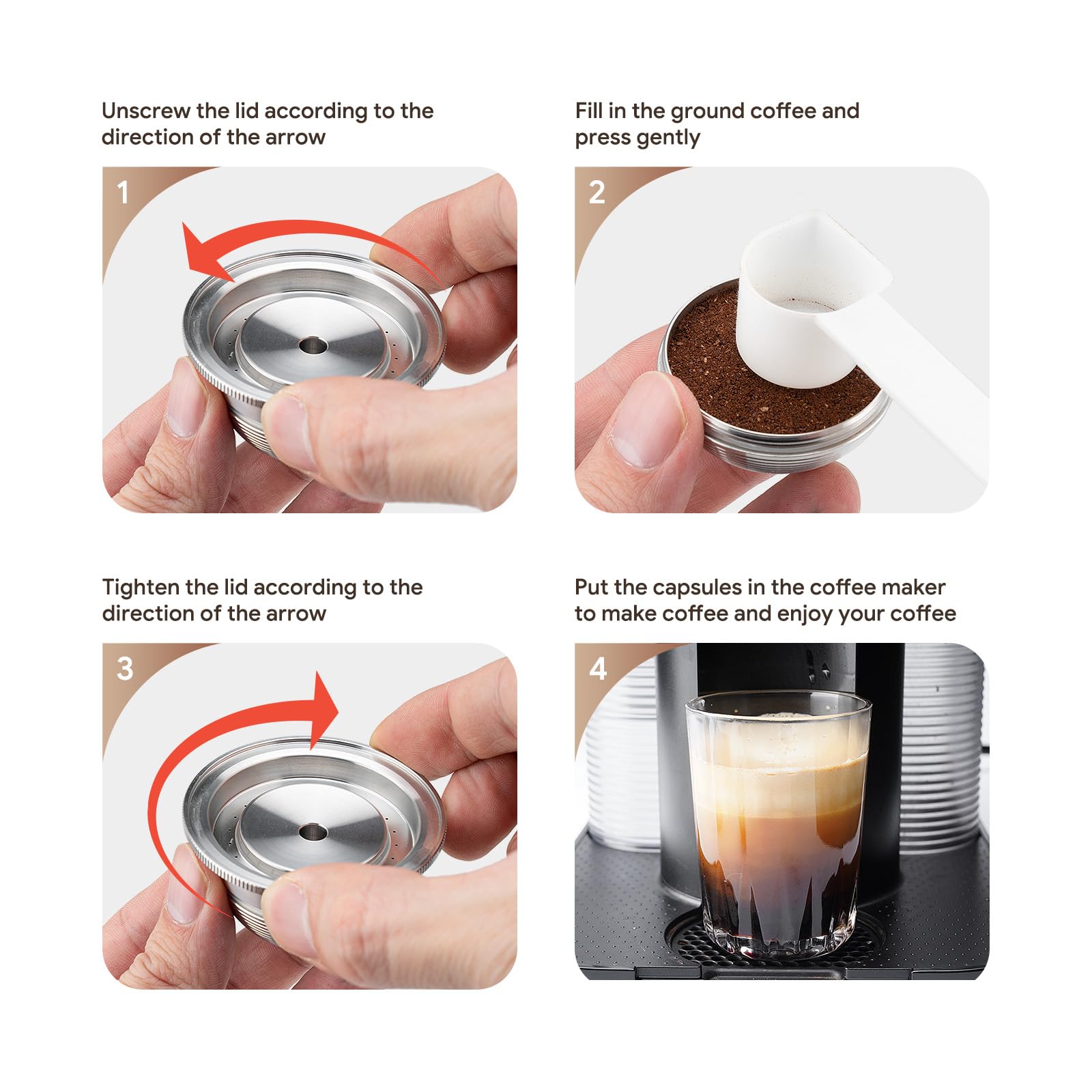 Unscrew the lid according to the direction of the arrow

1

Fill in the ground coffee and press gently

2

Tighten the lid according to the direction of the arrow

3

Put the capsules in the coffee maker to make coffee and enjoy your coffee

4