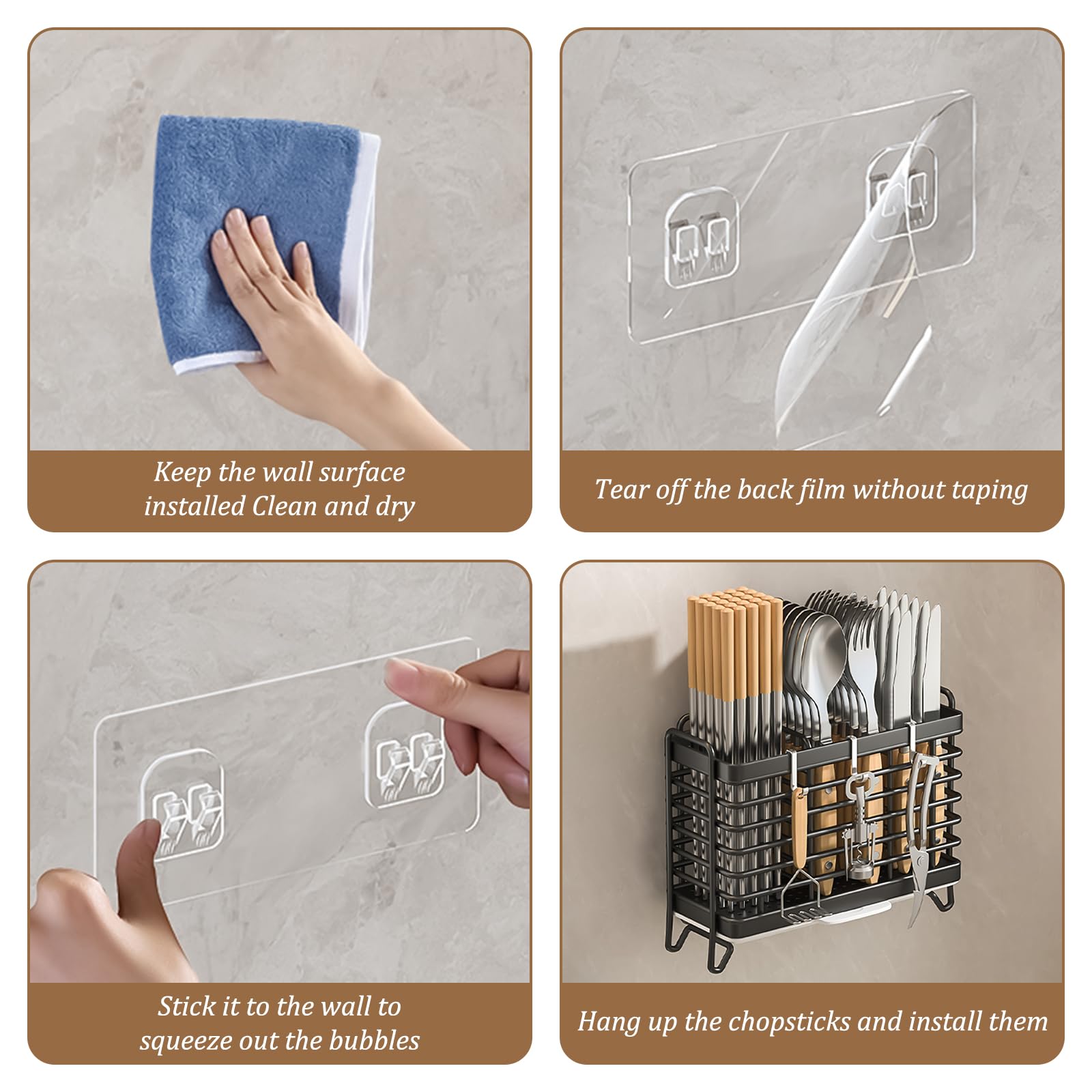 Keep the wall surface installed Clean and dry

Tear off the back film without taping

Stick it to the wall to squeeze out the bubbles

Hang up the chopsticks and install them