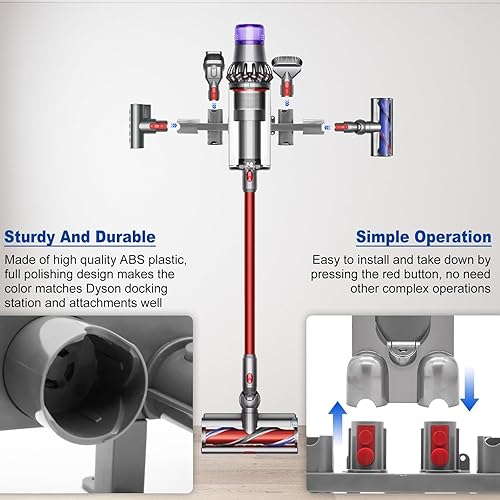 Sturdy And Durable

Made of high quality ABS plastic, full polishing design makes the color matches Dyson docking station and attachments well

Simple Operation

Easy to install and take down by pressing the red button, no need other complex operations