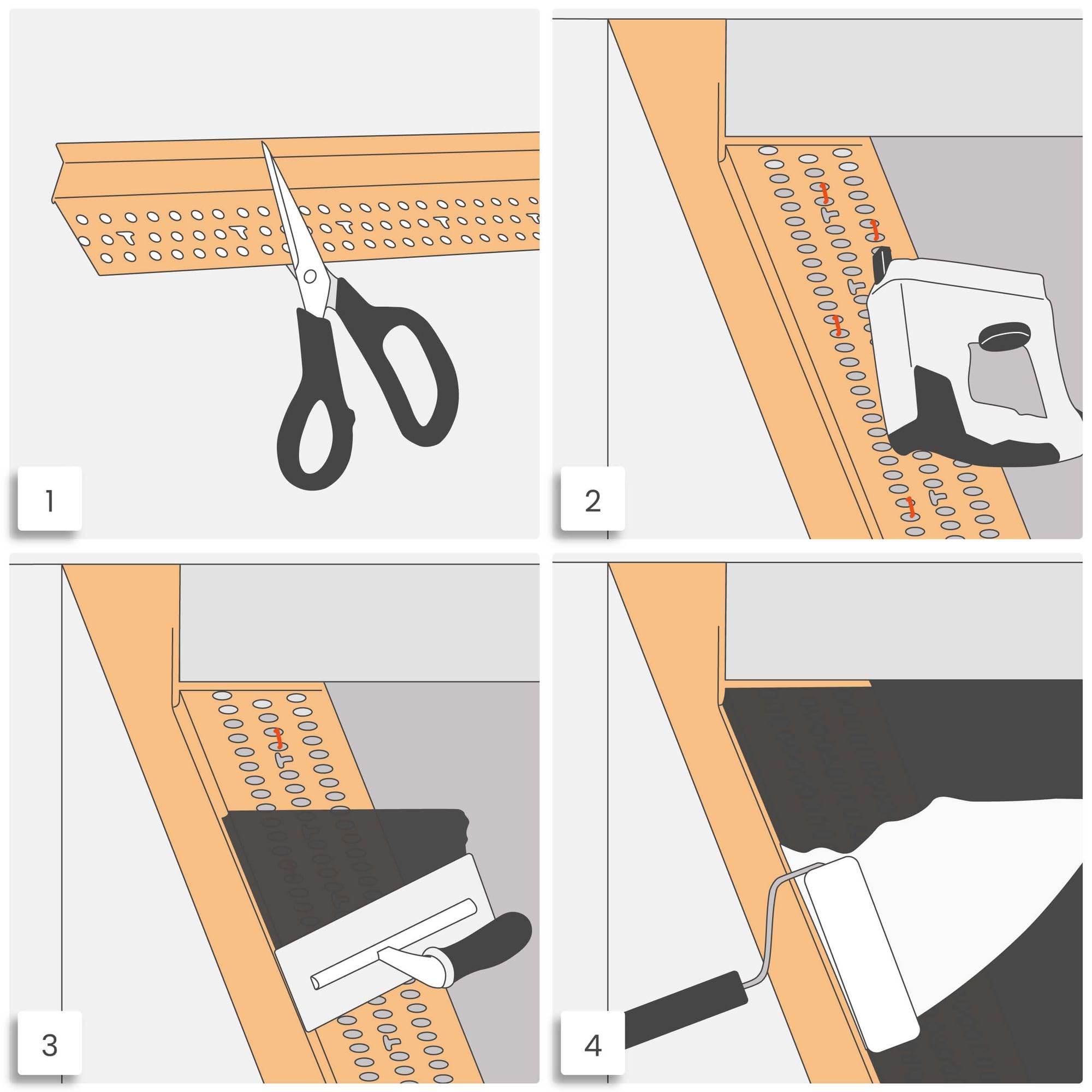 1

2

3

4