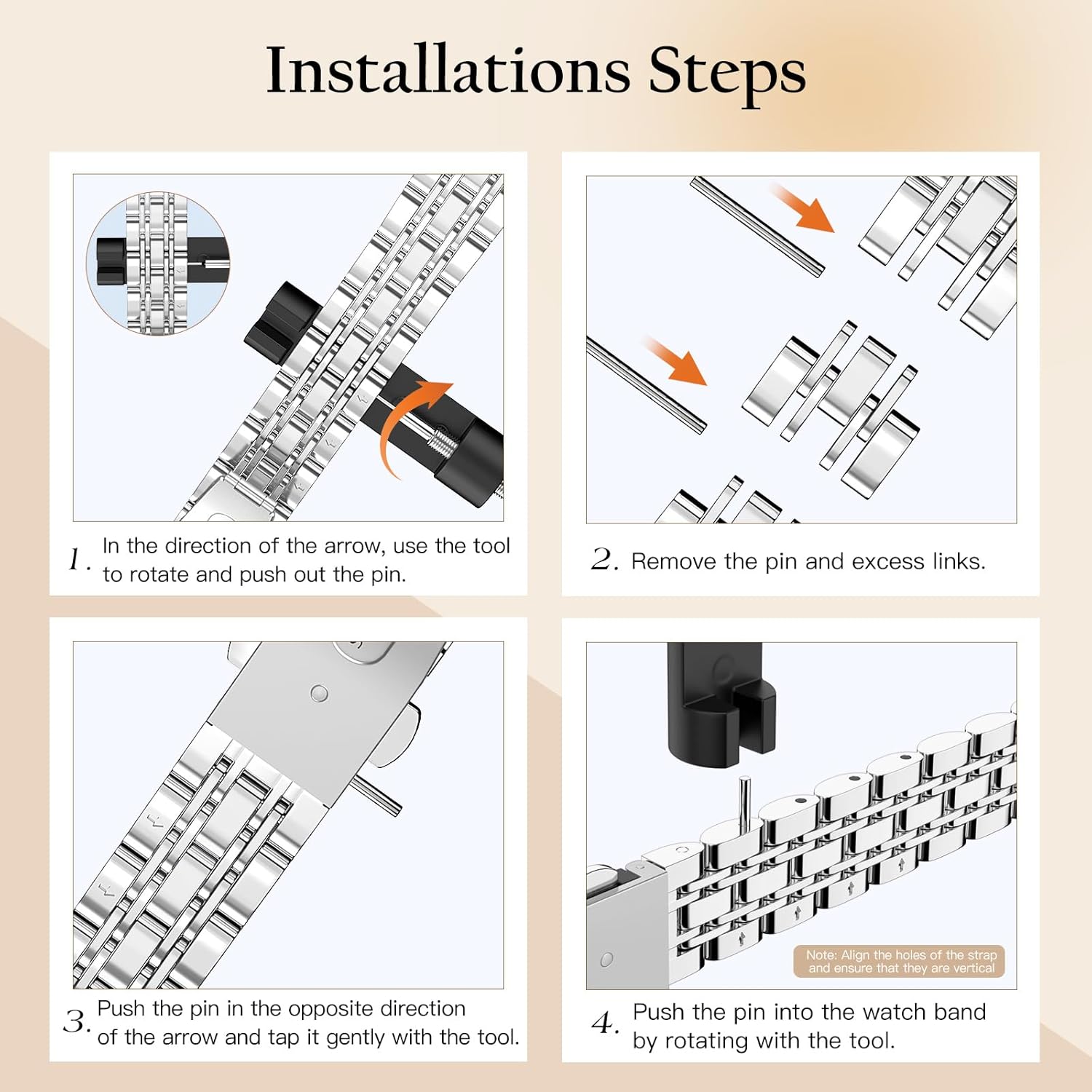 Installations Steps

1. In the direction of the arrow, use the tool to rotate and push out the pin.

2. Remove the pin and excess links.

3. Push the pin in the opposite direction of the arrow and tap it gently with the tool.

Note: Align the holes of the strap and ensure that they are vertical

4. Push the pin into the watch band by rotating with the tool.