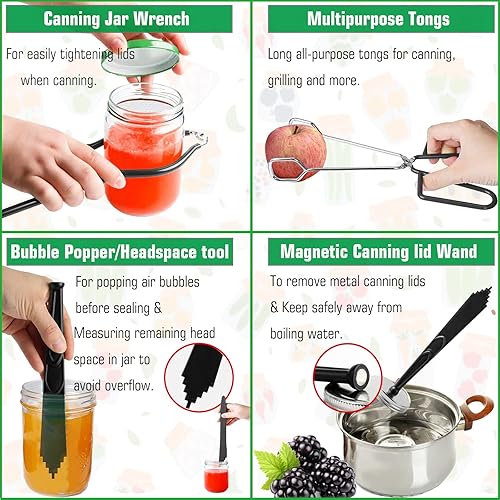 Canning Jar Wrench

For easily tightening lids when canning.

Multipurpose Tongs

Long all-purpose tongs for canning, grilling and more.

Bubble Popper/Headspace tool

For popping air bubbles before sealing & Measuring remaining head space in jar to avoid overflow.

Magnetic Canning lid Wand

To remove metal canning lids & Keep safely away from boiling water.