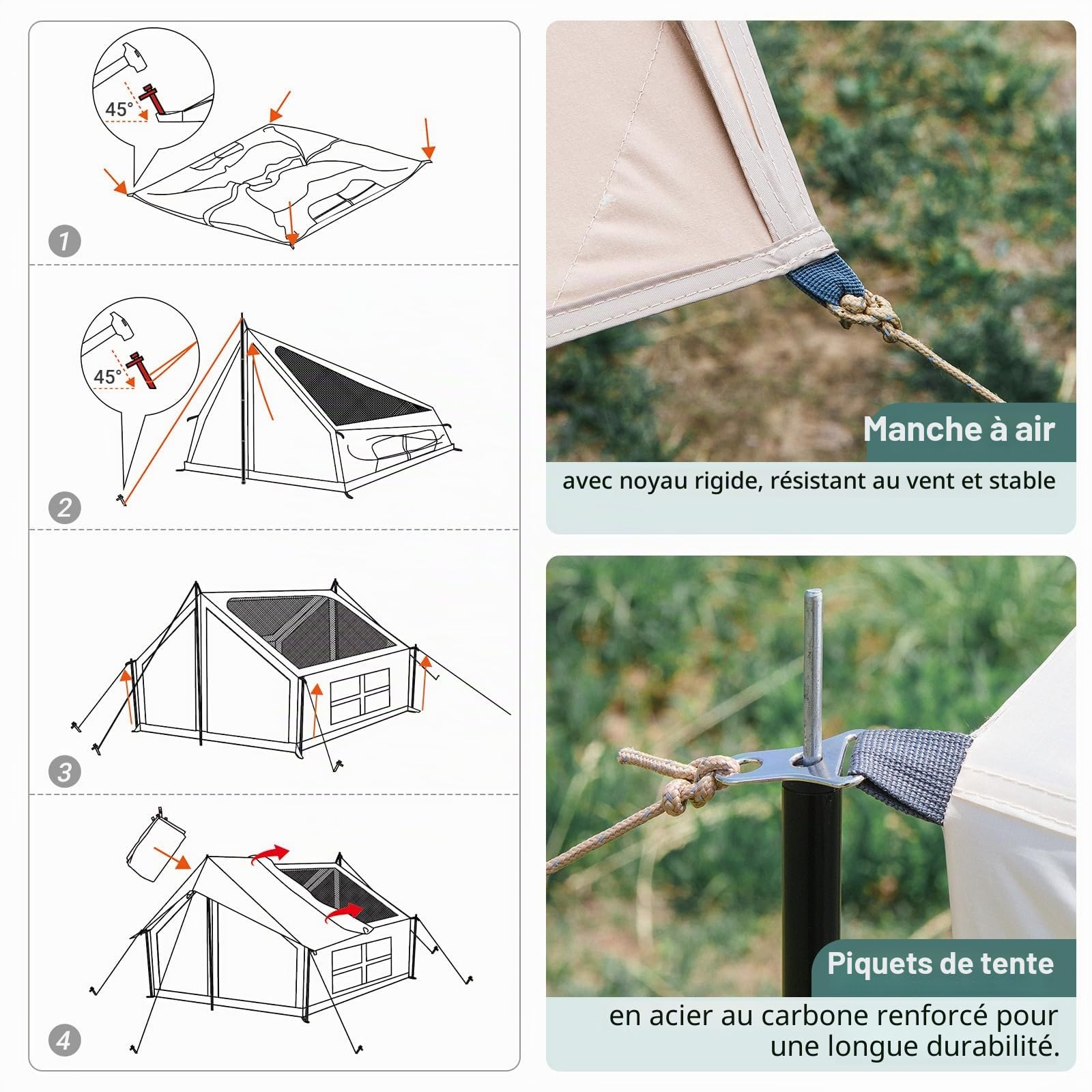 45°

1

45°

2

3

4

Manche à air

avec noyau rigide, résistant au vent et stable

Piquets de tente

en acier au carbone renforcé pour une longue durabilité.