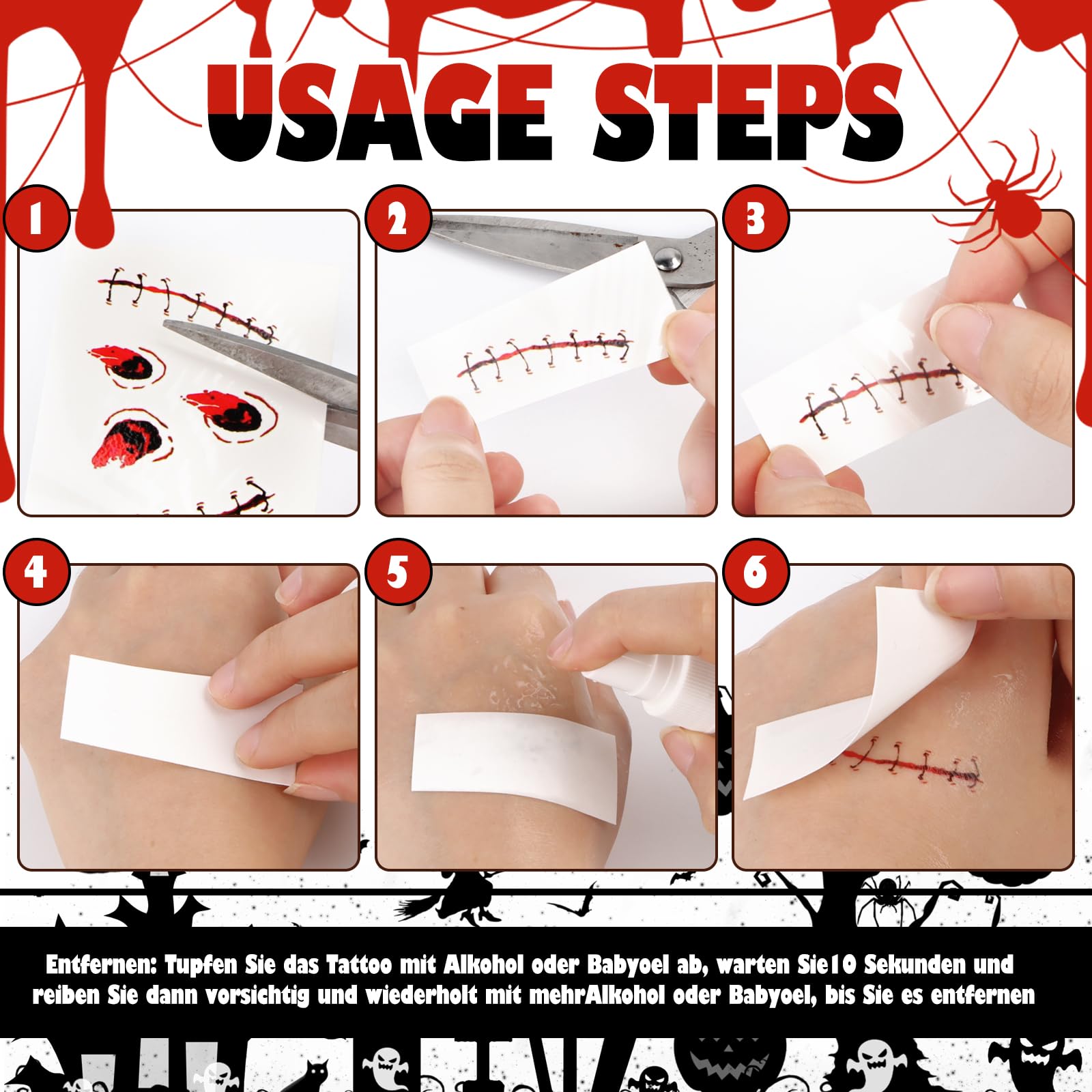 USAGE STEPS

1

2

3

4

5

6

Entfernen: Tupfen Sie das Tattoo mit Alkohol oder Babyoel ab, warten Sie10 Sekunden und reiben Sie dann vorsichtig und wiederholt mit mehrAlkohol oder Babyoel, bis Sie es entfernen