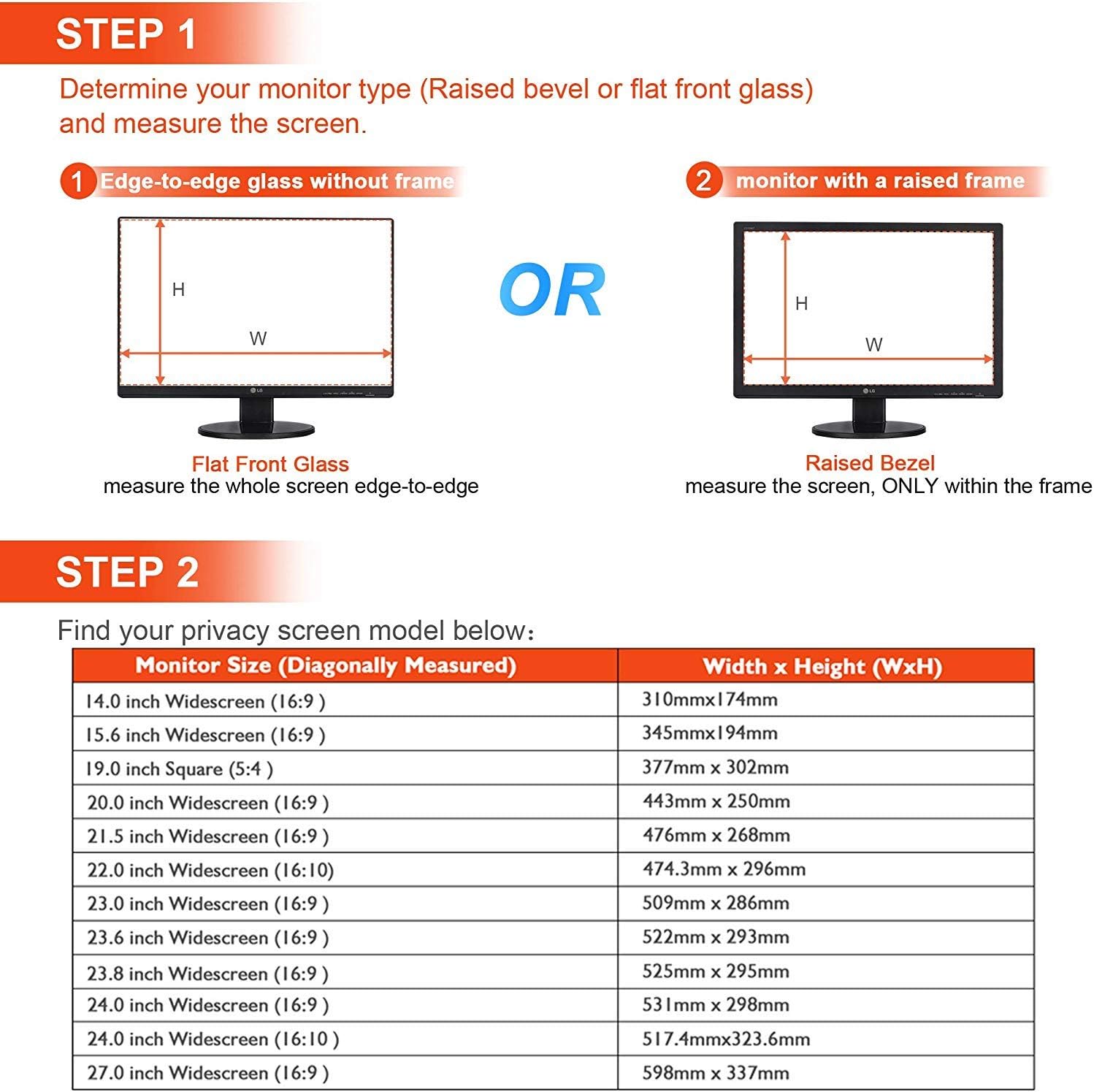 STEP 1

Determine your monitor type (Raised bevel or flat front glass) and measure the screen.

1 Edge-to-edge glass without frame

H

W

LG

Flat Front Glass
measure the whole screen edge-to-edge

OR

2 monitor with a raised frame

H

W

LG

Raised Bezel
measure the screen, ONLY within the frame

STEP 2

Find your privacy screen model below：

| Monitor Size (Diagonally Measured) | Width x Height (WxH) |
|---|---|
| 14.0 inch Widescreen (16:9 ) | 310mmx174mm |
| 15.6 inch Widescreen (16:9 ) | 345mmx194mm |
| 19.0 inch Square (5:4 ) | 377mm x 302mm |
| 20.0 inch Widescreen (16:9 ) | 443mm x 250mm |
| 21.5 inch Widescreen (16:9 ) | 476mm x 268mm |
| 22.0 inch Widescreen (16:10) | 474.3mm x 296mm |
| 23.0 inch Widescreen (16:9 ) | 509mm x 286mm |
| 23.6 inch Widescreen (16:9 ) | 522mm x 293mm |
| 23.8 inch Widescreen (16:9 ) | 525mm x 295mm |
| 24.0 inch Widescreen (16:9 ) | 531mm x 298mm |
| 24.0 inch Widescreen (16:10 ) | 517.4mmx323.6mm |
| 27.0 inch Widescreen (16:9 ) | 598mm x 337mm |