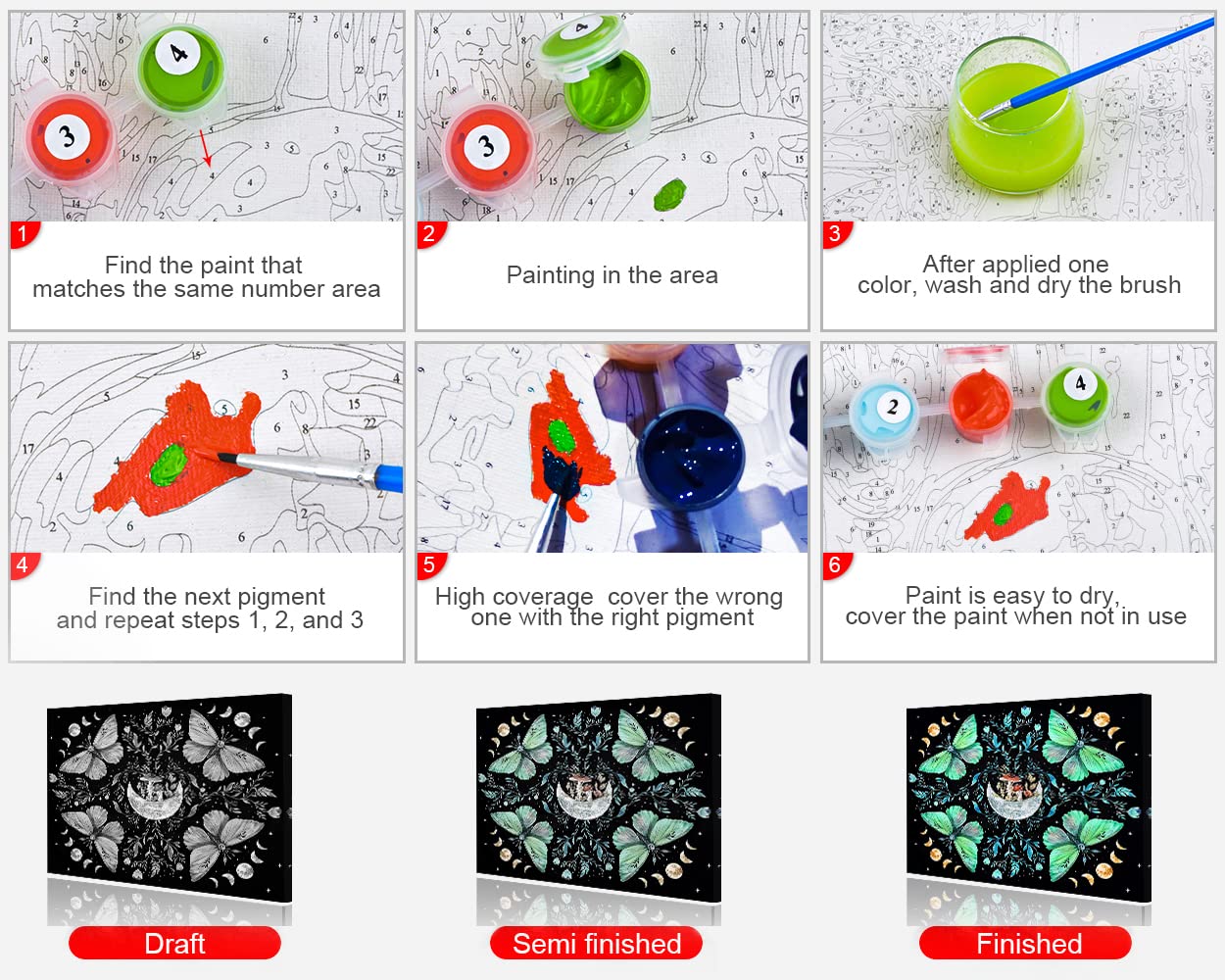 1
Find the paint that matches the same number area

2
Painting in the area

3
After applied one color, wash and dry the brush

4
Find the next pigment and repeat steps 1, 2, and 3

5
High coverage cover the wrong one with the right pigment

6
Paint is easy to dry, cover the paint when not in use

Draft

Semi finished

Finished