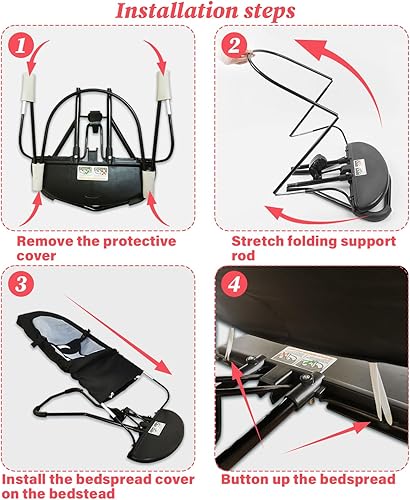 Installation steps

1

Remove the protective cover

2

Stretch folding support rod

3

Install the bedspread cover on the bedstead

4

Button up the bedspread