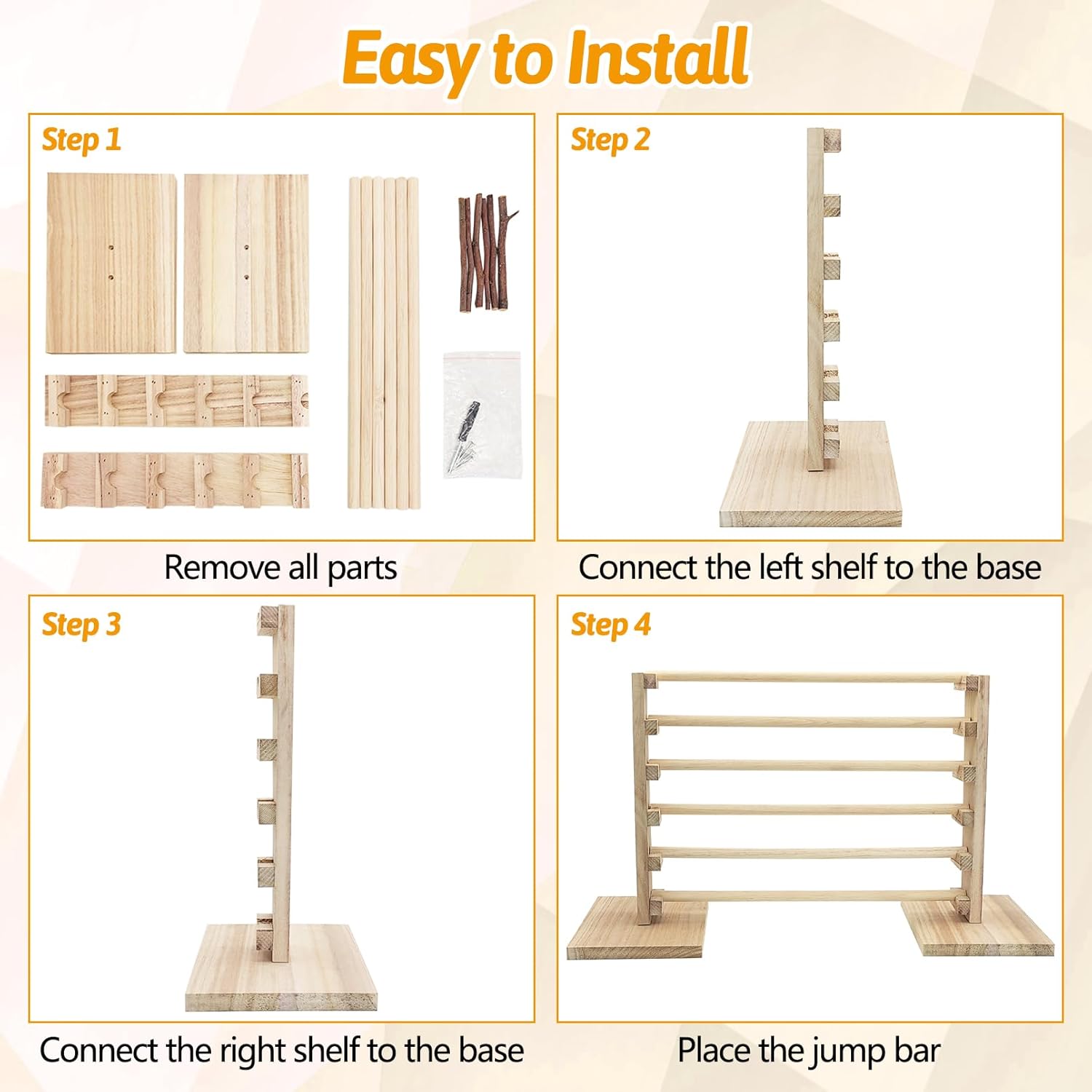 Easy to Install

Step 1

Remove all parts

Step 2

Connect the left shelf to the base

Step 3

Connect the right shelf to the base

Step 4

Place the jump bar