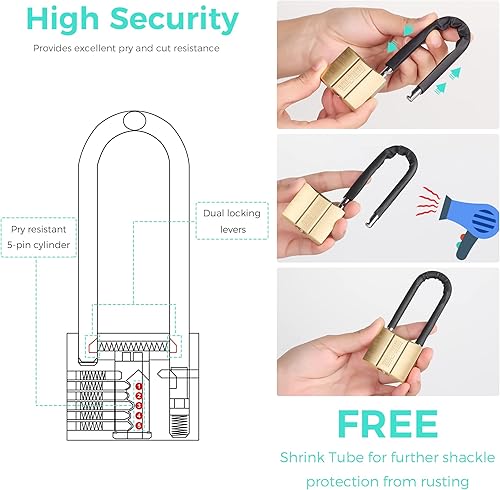 High Security

Provides excellent pry and cut resistance

Pry resistant 5-pin cylinder

Dual locking levers

1
2
3
4
5

FREE

Shrink Tube for further shackle protection from rusting