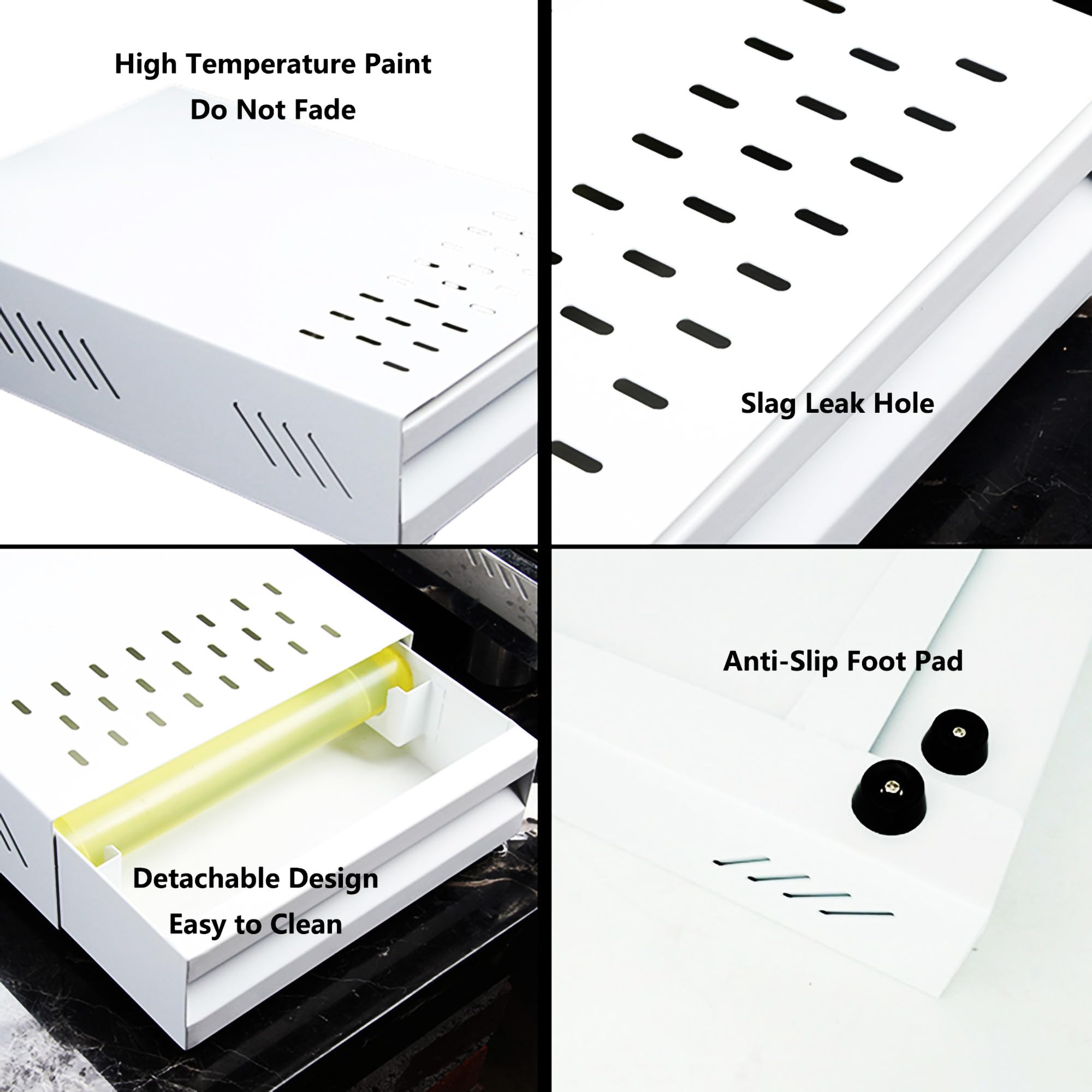 High Temperature Paint
Do Not Fade

Slag Leak Hole

Detachable Design
Easy to Clean

Anti-Slip Foot Pad