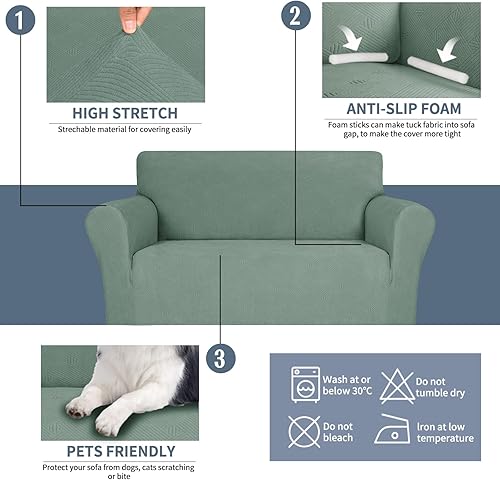 1

HIGH STRETCH

Strechable material for covering easily

2

ANTI-SLIP FOAM

Foam sticks can make tuck fabric into sofa gap, to make the cover more tight

3

PETS FRIENDLY

Protect your sofa from dogs, cats scratching or bite

Wash at or below 30°C

Do not tumble dry

Do not bleach

Iron at low temperature