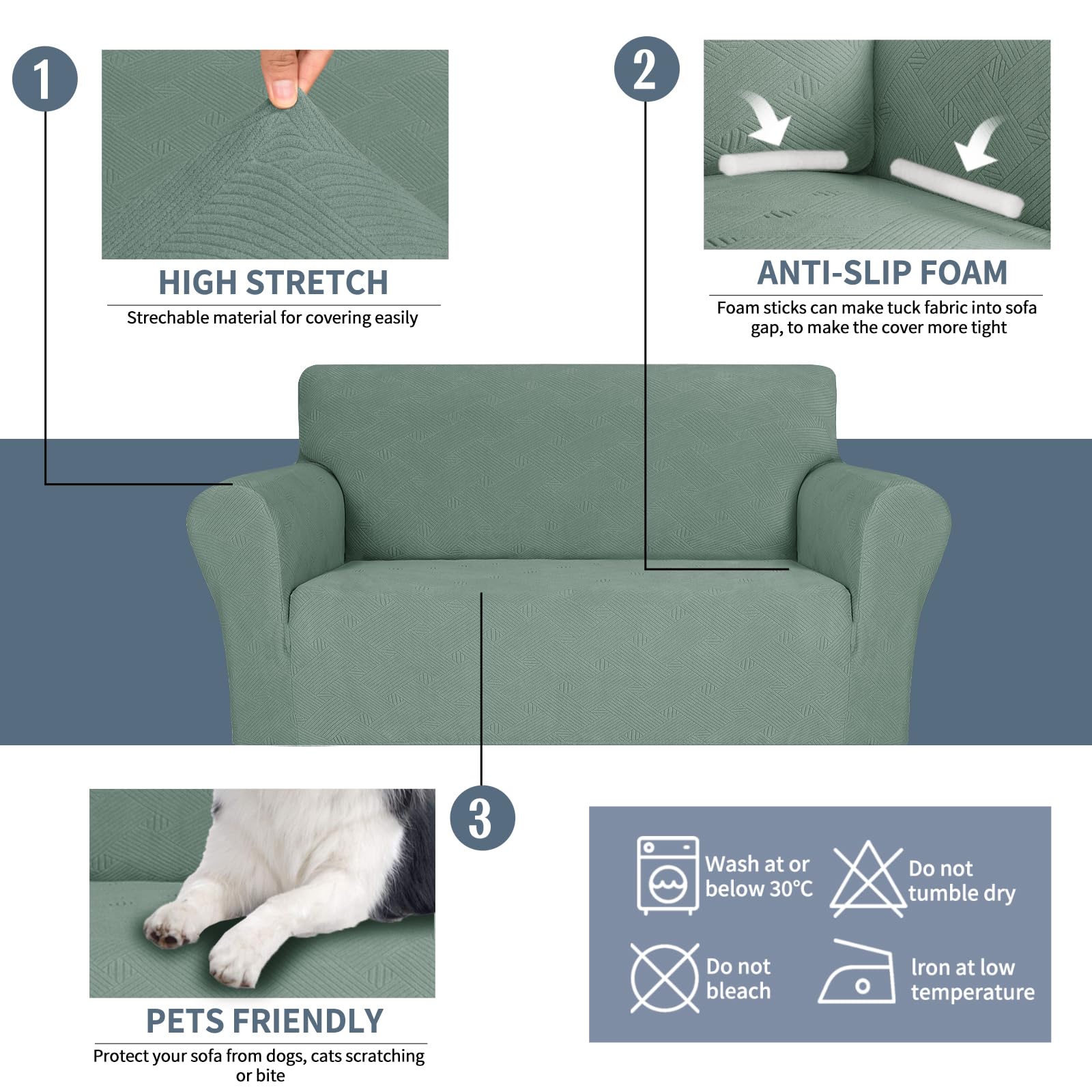 1

HIGH STRETCH

Strechable material for covering easily

2

ANTI-SLIP FOAM

Foam sticks can make tuck fabric into sofa gap, to make the cover more tight

3

PETS FRIENDLY

Protect your sofa from dogs, cats scratching or bite

Wash at or below 30°C

Do not tumble dry

Do not bleach

Iron at low temperature