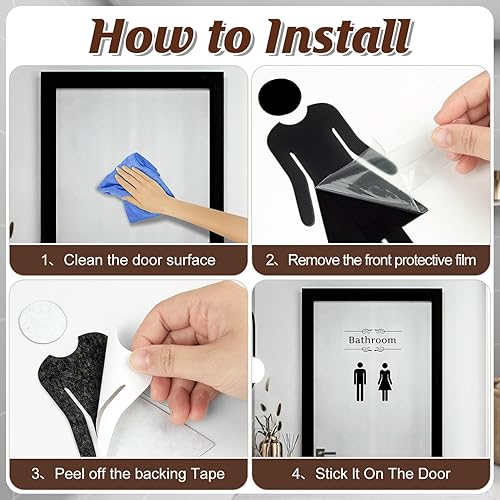 How to Install

1、Clean the door surface

2、Remove the front protective film

3、Peel off the backing Tape

Bathroom

4、Stick It On The Door