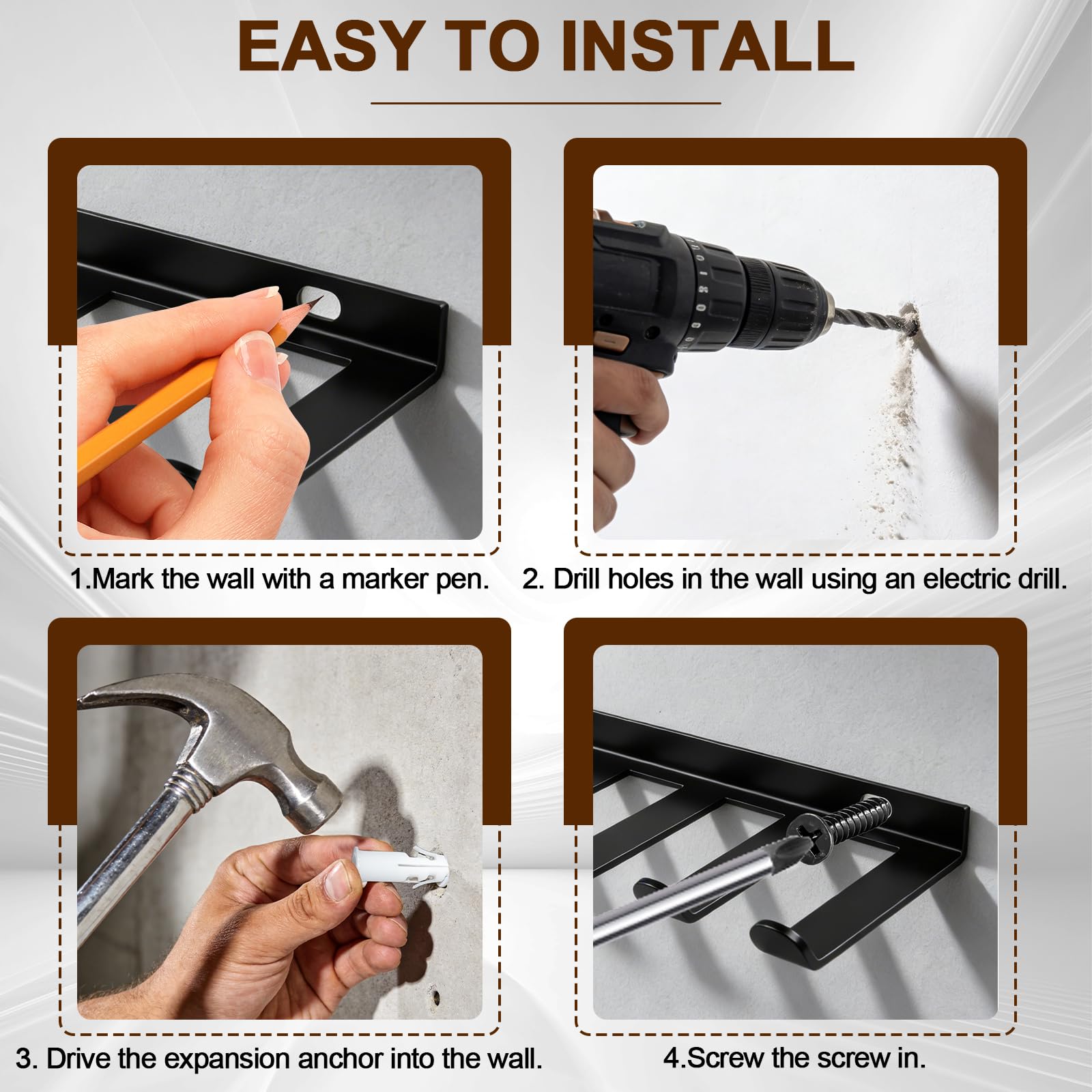 EASY TO INSTALL

1.Mark the wall with a marker pen.

2. Drill holes in the wall using an electric drill.

3. Drive the expansion anchor into the wall.

4.Screw the screw in.