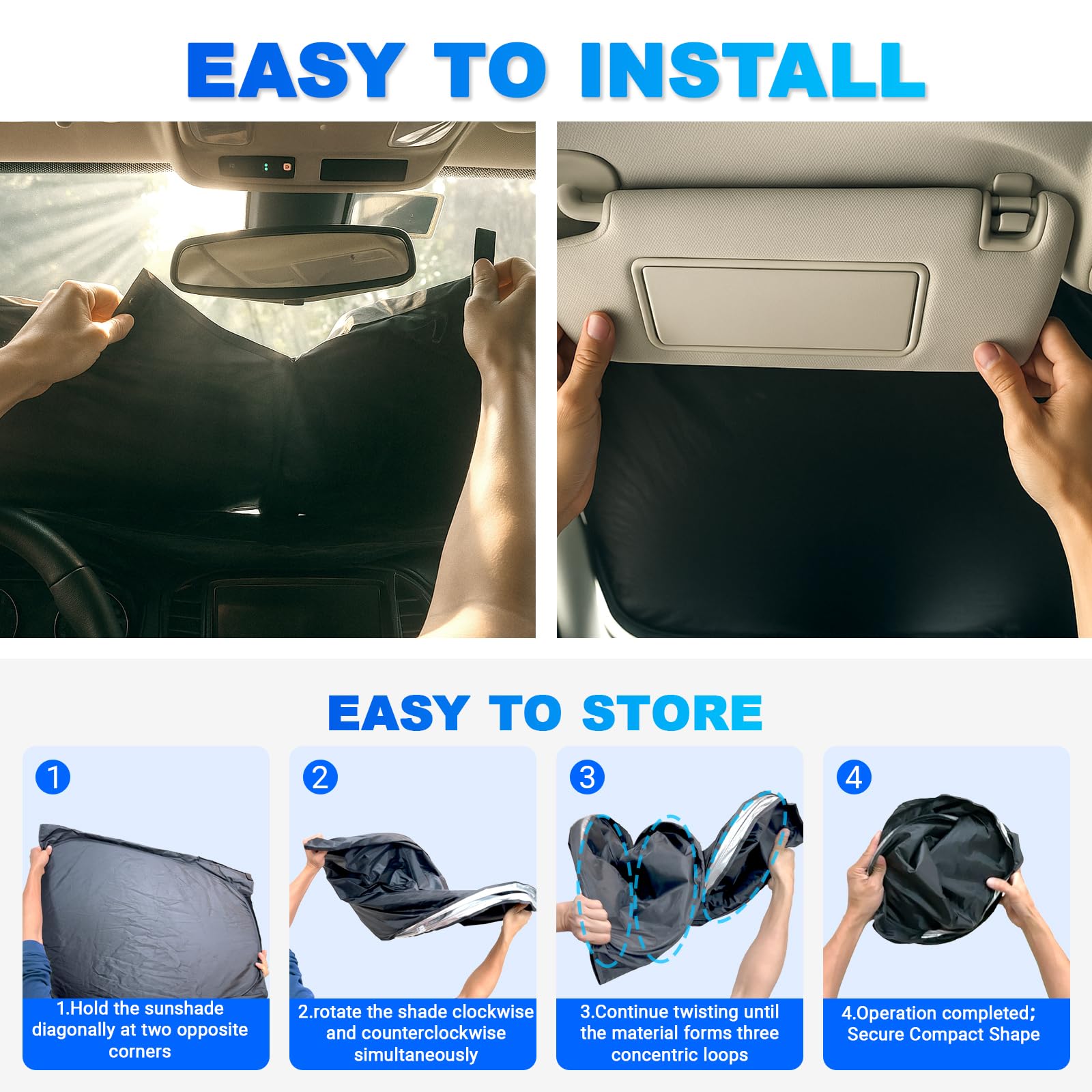 EASY TO INSTALL

EASY TO STORE

1

1.Hold the sunshade diagonally at two opposite corners

2

2.rotate the shade clockwise and counterclockwise simultaneously

3

3.Continue twisting until the material forms three concentric loops

4

4.Operation completed; Secure Compact Shape