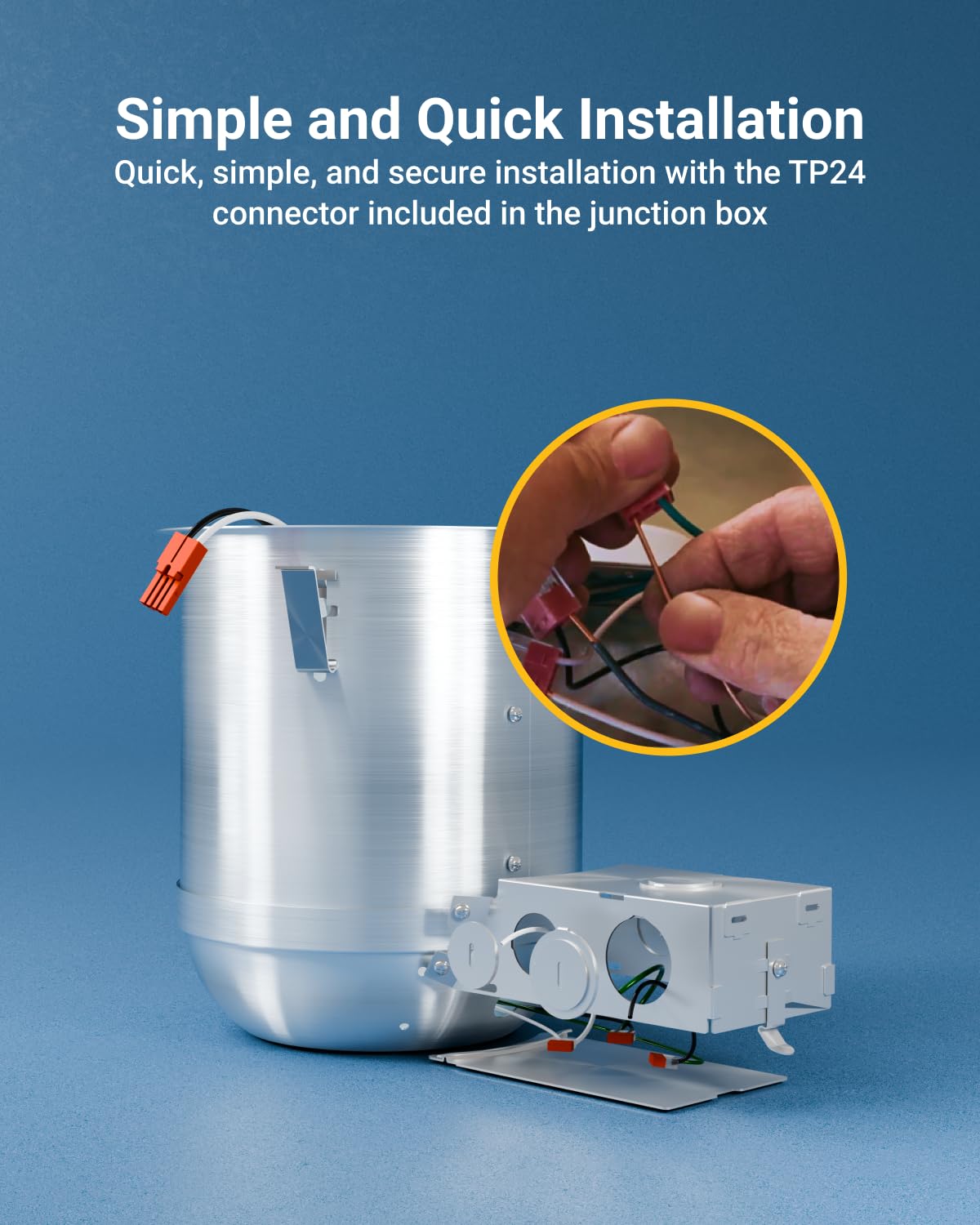 Simple and Quick Installation
Quick, simple, and secure installation with the TP24 connector included in the junction box