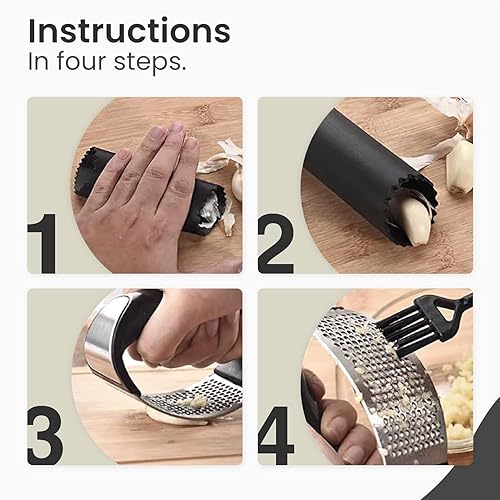 Instructions
In four steps.

1

2

3

4