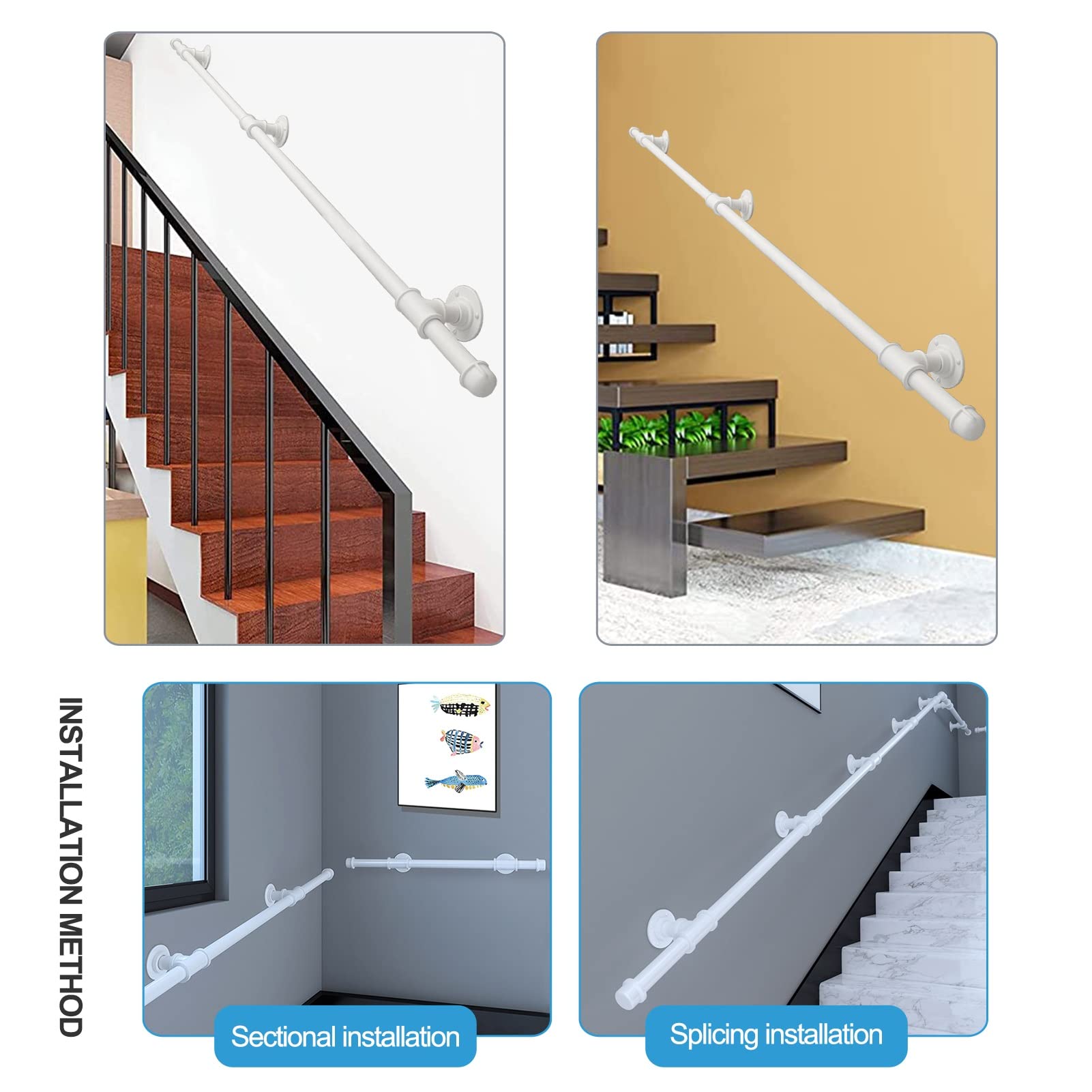 INSTALLATION METHOD

Sectional installation

Splicing installation