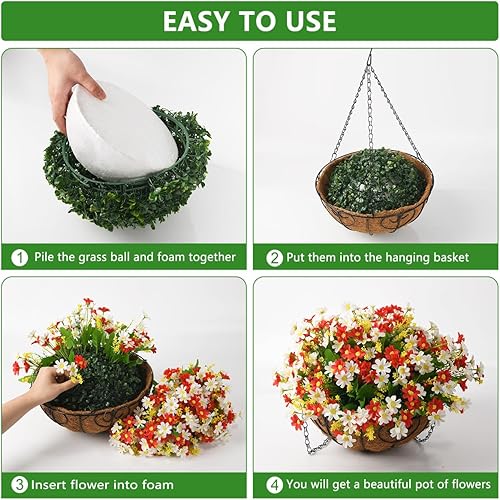 EASY TO USE

1 Pile the grass ball and foam together

2 Put them into the hanging basket

3 Insert flower into foam

4 You will get a beautiful pot of flowers