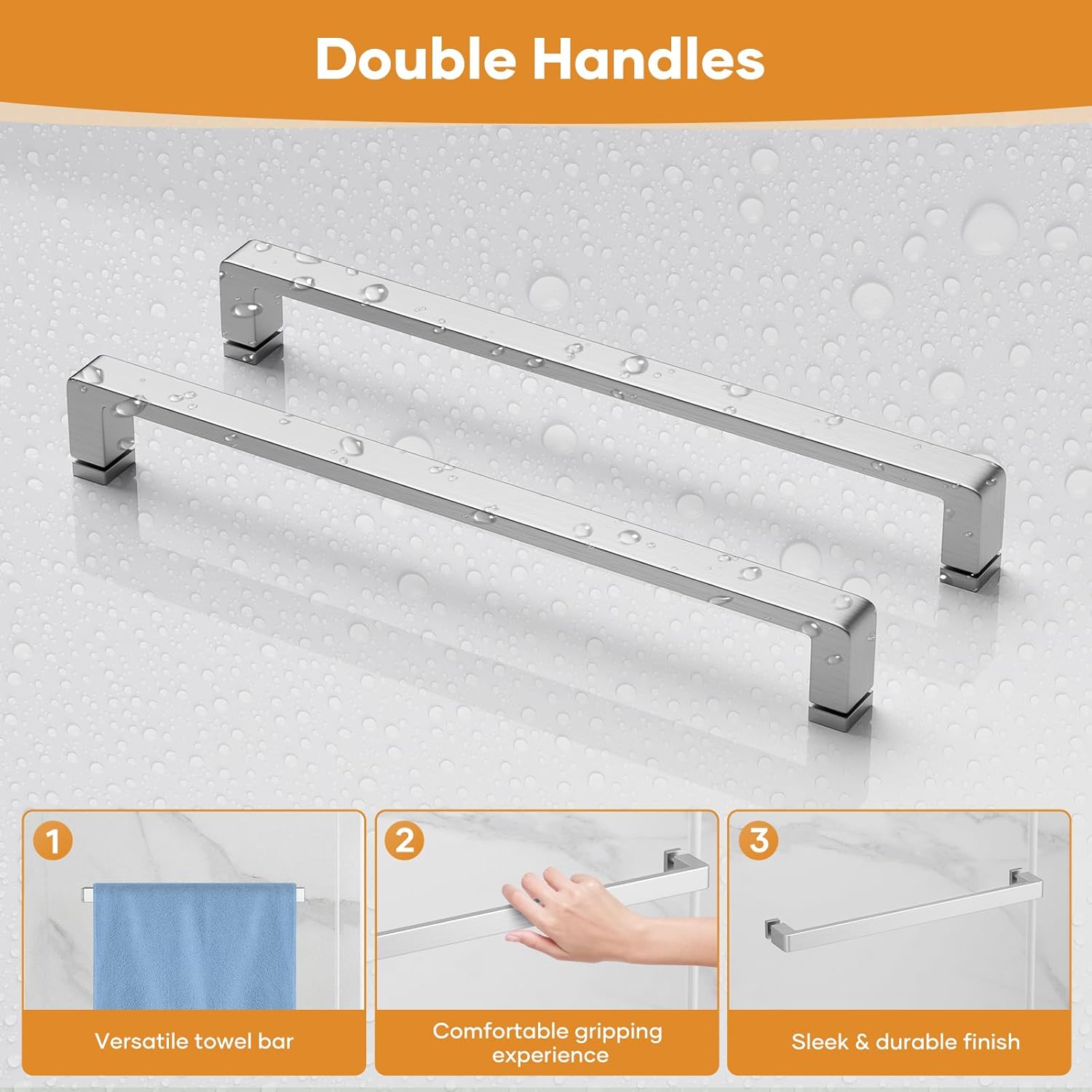 Double Handles

1
Versatile towel bar

2
Comfortable gripping experience

3
Sleek & durable finish