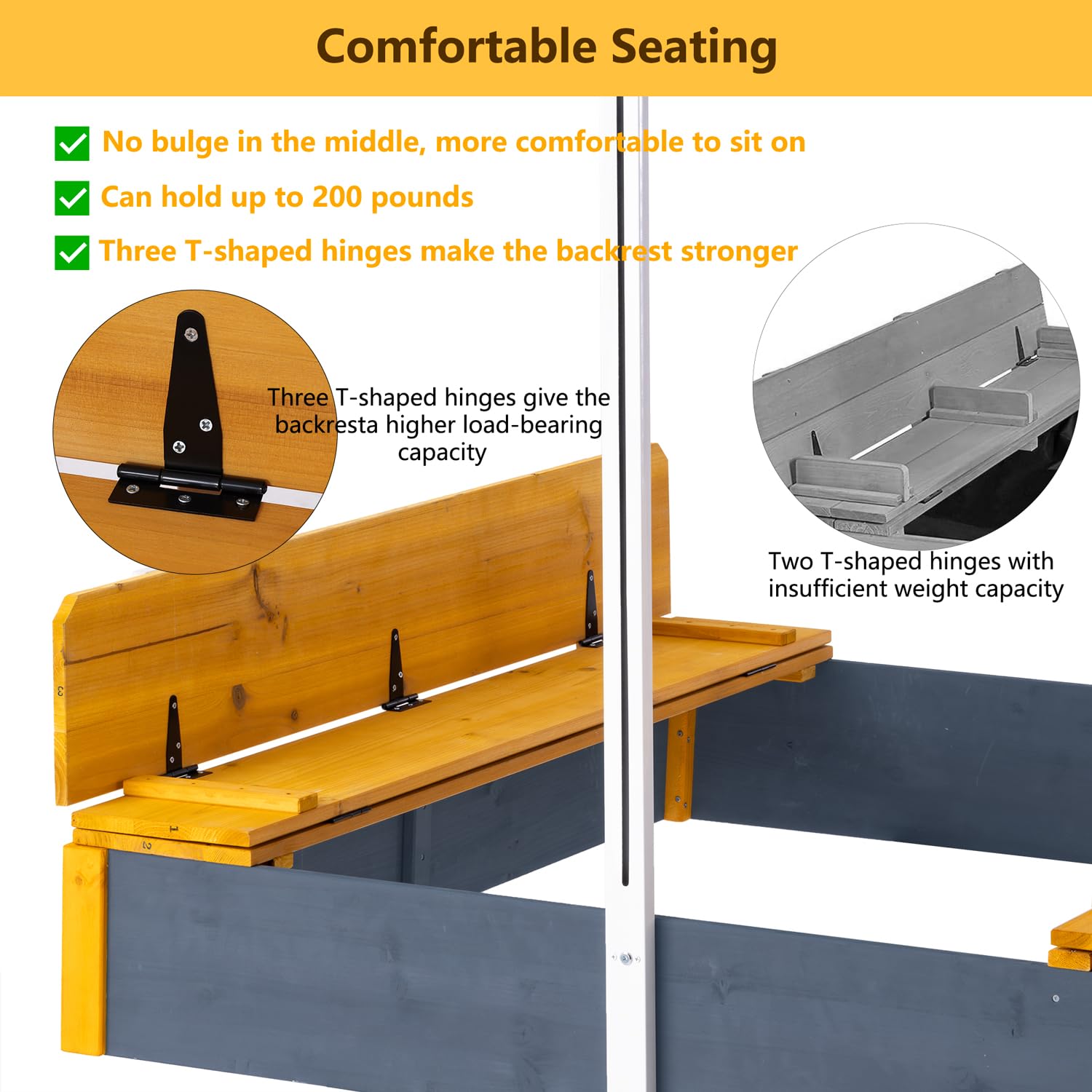 Comfortable Seating

No bulge in the middle, more comfortable to sit on

Can hold up to 200 pounds

Three T-shaped hinges make the backrest stronger

Three T-shaped hinges give the backresta higher load-bearing capacity

Two T-shaped hinges with insufficient weight capacity

3

1

2