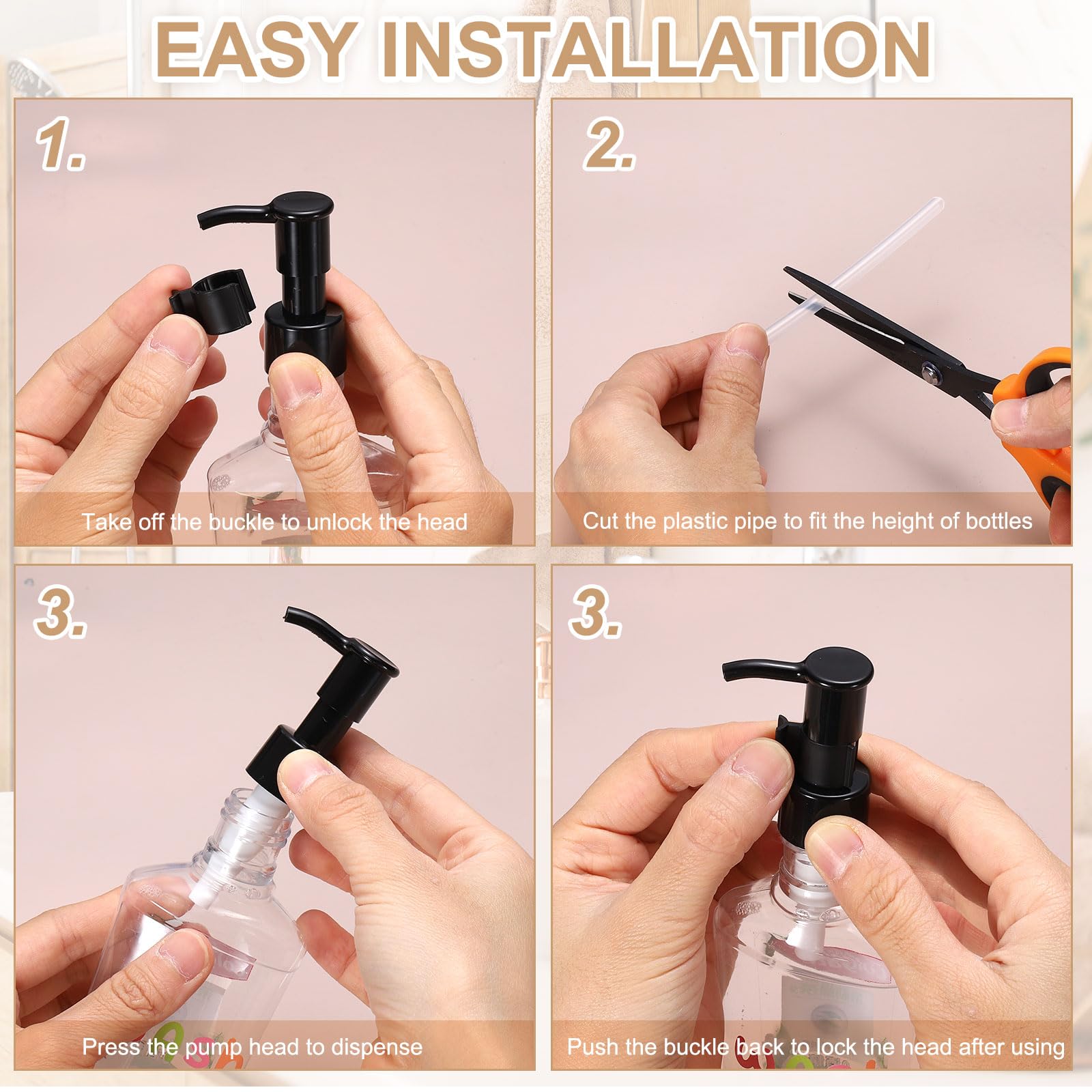 EASY INSTALLATION

1.

Take off the buckle to unlock the head

2.

Cut the plastic pipe to fit the height of bottles

3.

Press the pump head to dispense

3.

Push the buckle back to lock the head after using