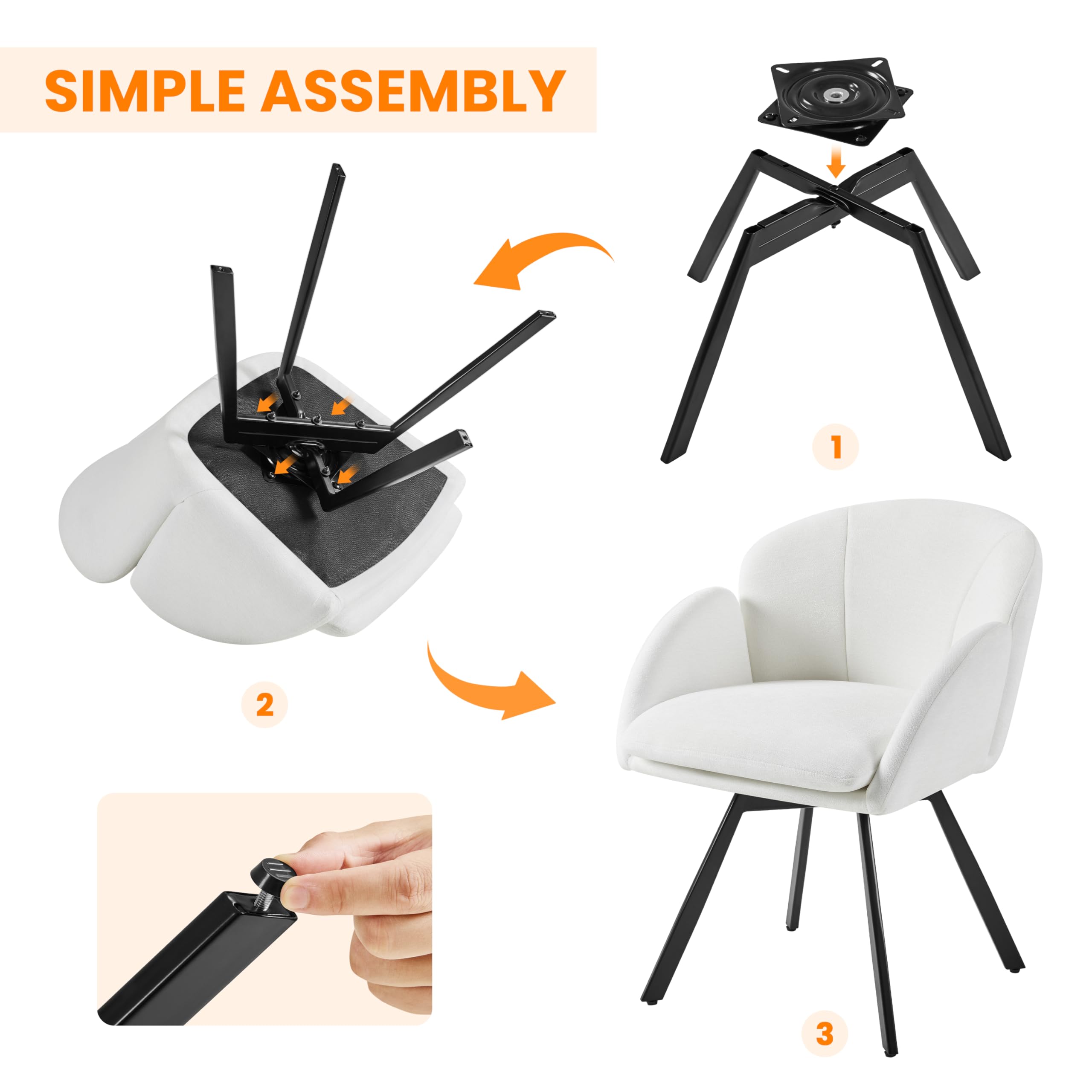 SIMPLE ASSEMBLY

1

2

3