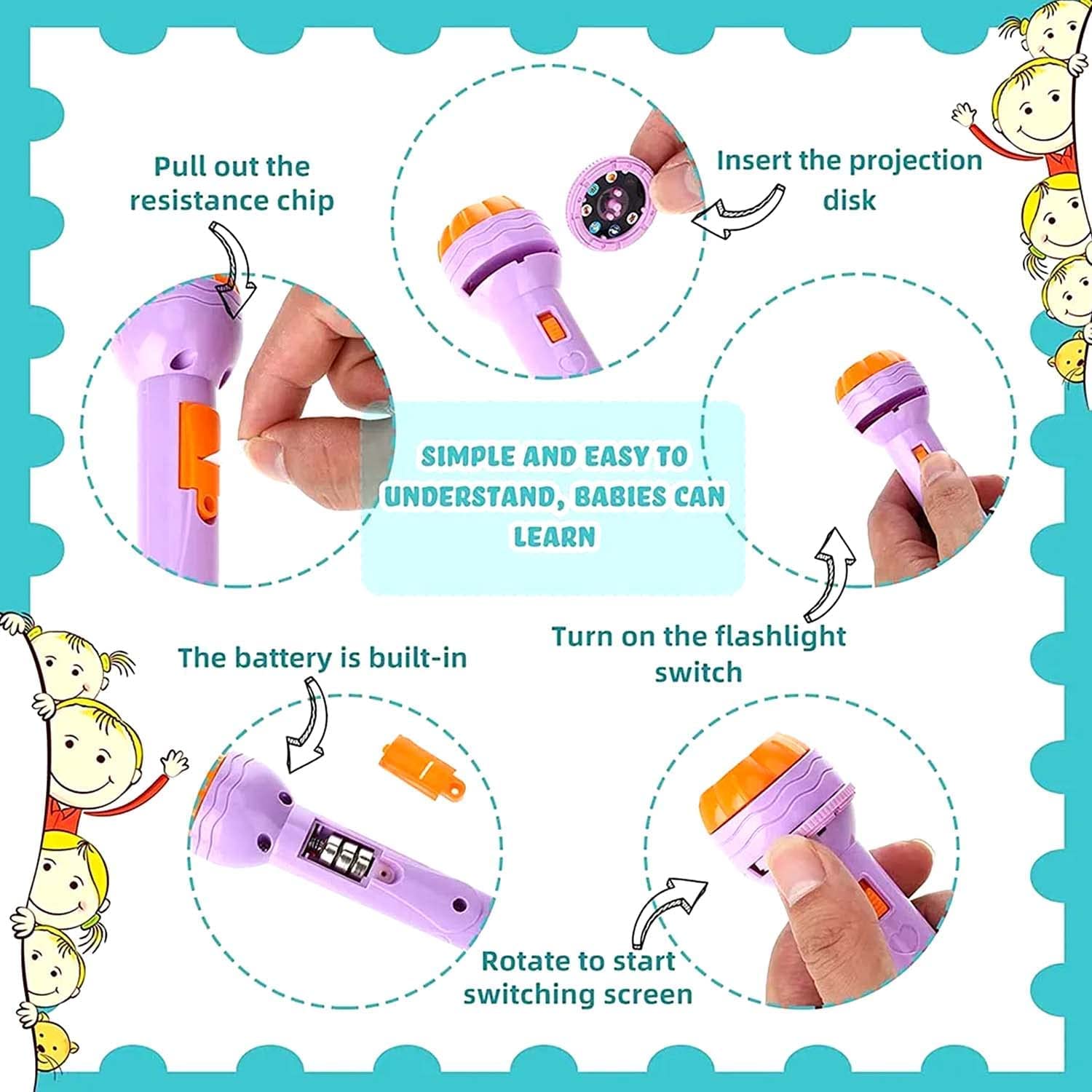 Pull out the resistance chip

Insert the projection disk

SIMPLE AND EASY TO UNDERSTAND, BABIES CAN LEARN

Turn on the flashlight switch

The battery is built-in

Rotate to start switching screen